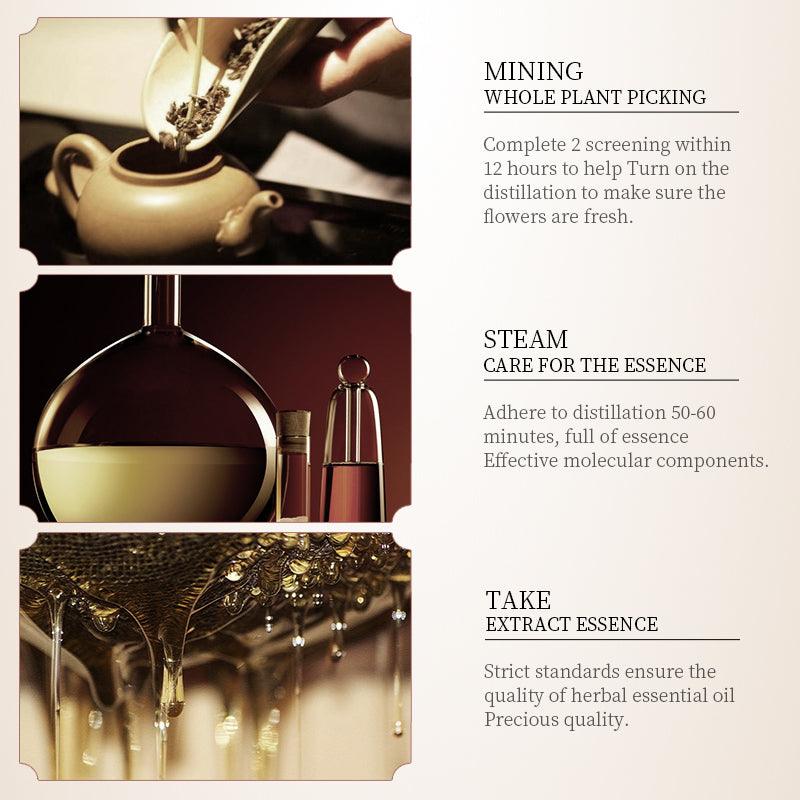 MINING
WHOLE PLANT PICKING

Complete 2 screening within 12 hours to help Turn on the distillation to make sure the flowers are fresh.

STEAM
CARE FOR THE ESSENCE

Adhere to distillation 50-60 minutes, full of essence Effective molecular components.

TAKE
EXTRACT ESSENCE

Strict standards ensure the quality of herbal essential oil Precious quality.