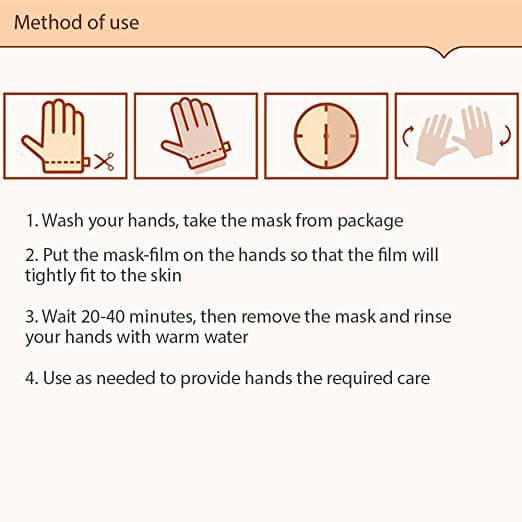 Method of use

1. Wash your hands, take the mask from package

2. Put the mask-film on the hands so that the film will tightly fit to the skin

3. Wait 20-40 minutes, then remove the mask and rinse your hands with warm water

4. Use as needed to provide hands the required care