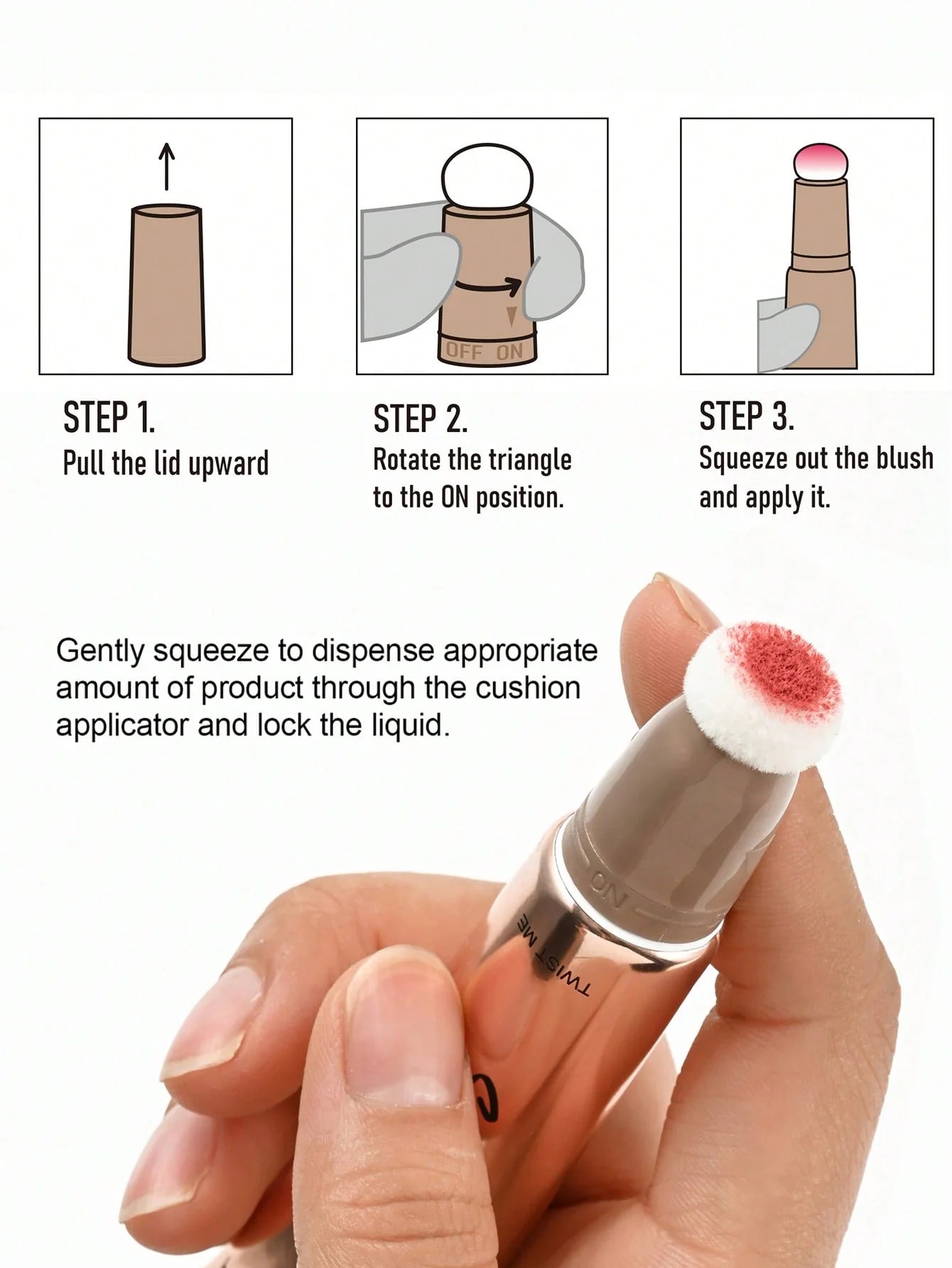 OFF ON

STEP 1.
Pull the lid upward

STEP 2.
Rotate the triangle to the ON position.

STEP 3.
Squeeze out the blush and apply it.

Gently squeeze to dispense appropriate amount of product through the cushion applicator and lock the liquid.

ON

TWIST ME