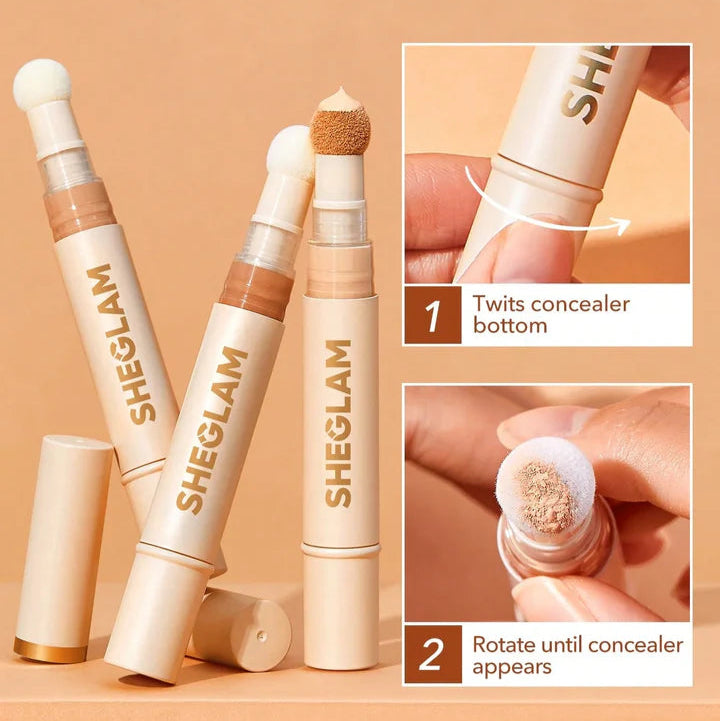 SHEGLAM

SHEGLAM

SHEGLAM

SHE

1 Twits concealer bottom

2 Rotate until concealer appears