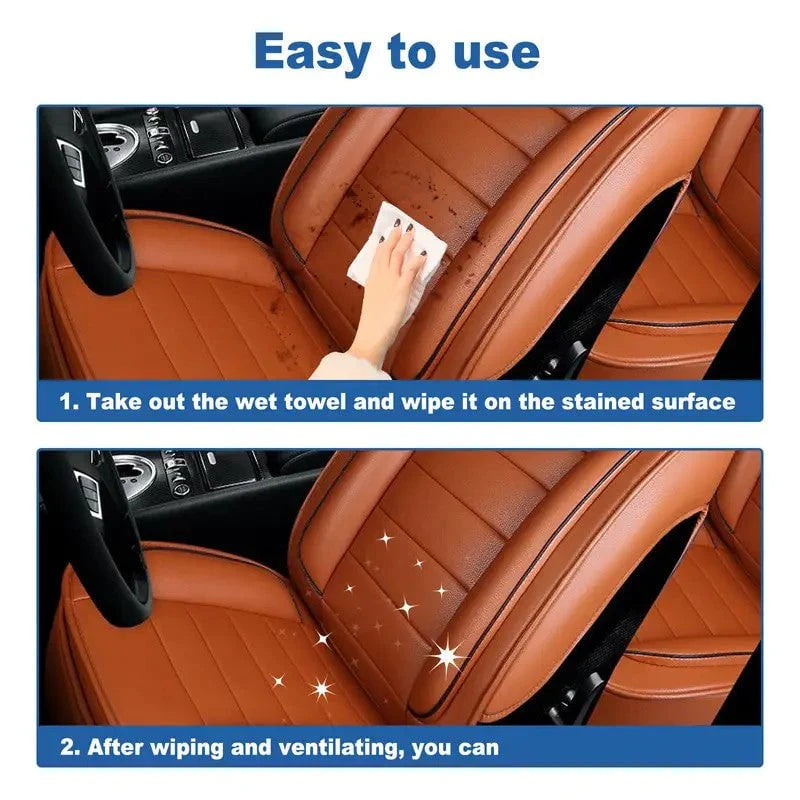 Easy to use

1. Take out the wet towel and wipe it on the stained surface

2. After wiping and ventilating, you can