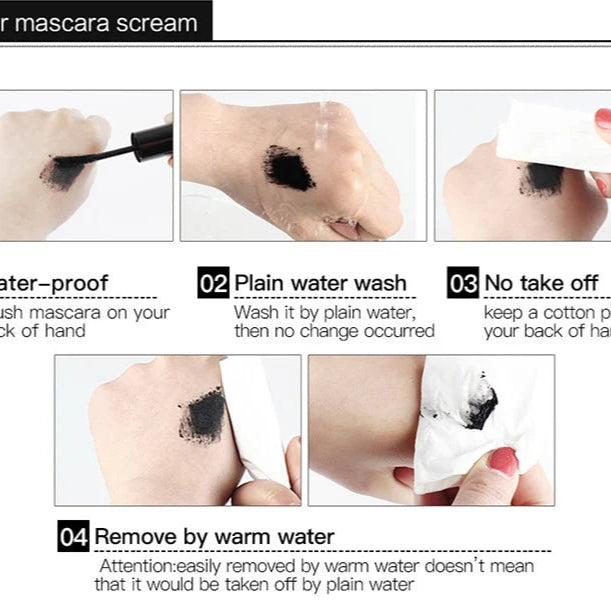 r mascara scream

ater-proof
ush mascara on your ck of hand

02 Plain water wash
Wash it by plain water, then no change occurred

03 No take off
keep a cotton p your back of ha

04 Remove by warm water
Attention:easily removed by warm water doesn't mean that it would be taken off by plain water