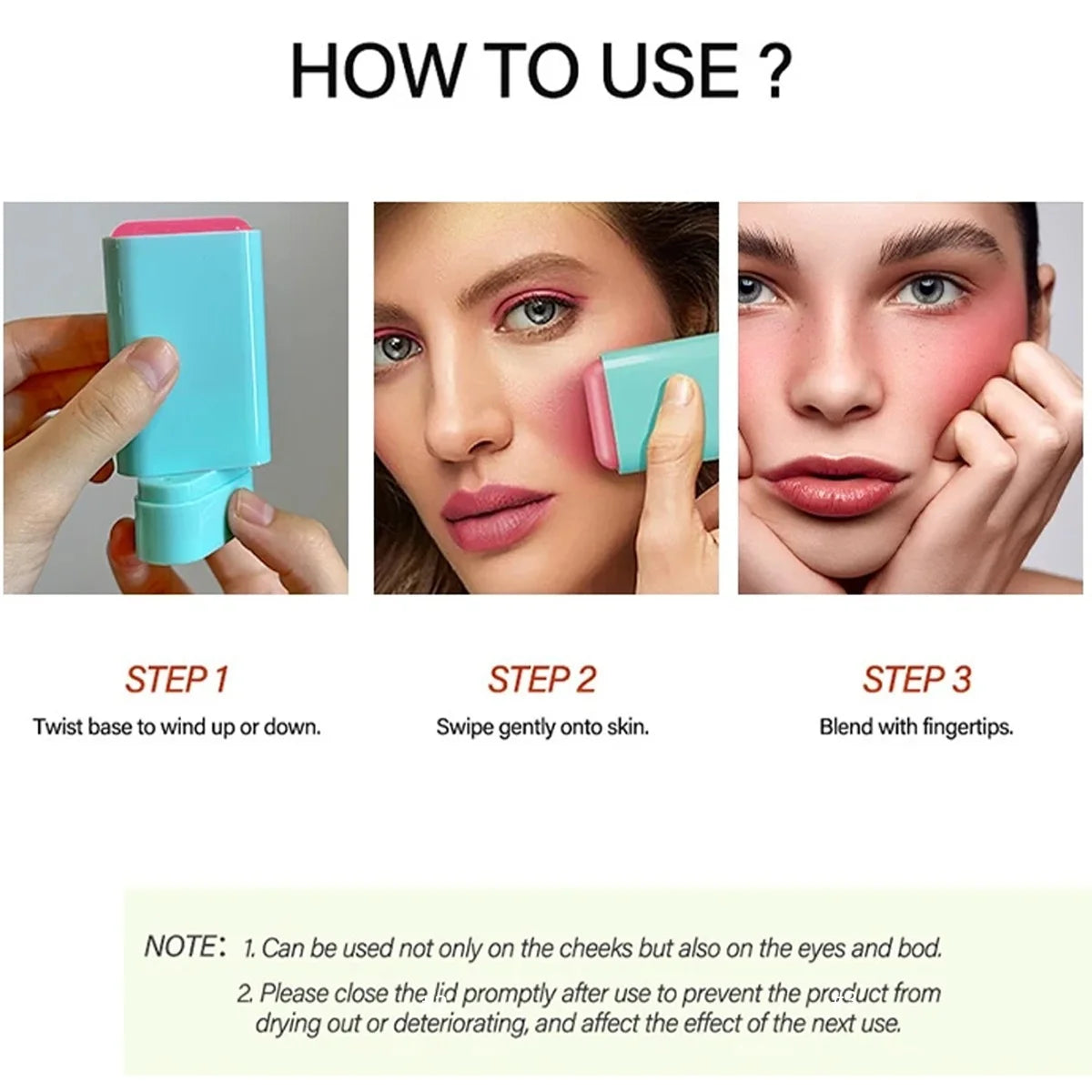 HOW TO USE ?

STEP 1
Twist base to wind up or down.

STEP 2
Swipe gently onto skin.

STEP 3
Blend with fingertips.

NOTE: 1. Can be used not only on the cheeks but also on the eyes and bod.
2. Please close the lid promptly after use to prevent the product from drying out or deteriorating, and affect the effect of the next use.