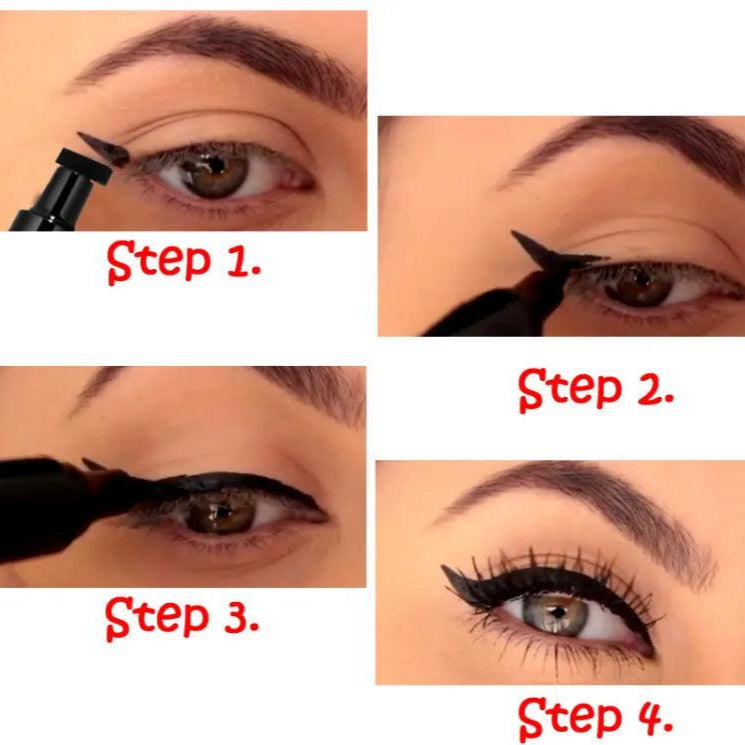 Step 1.

Step 2.

Step 3.

Step 4.