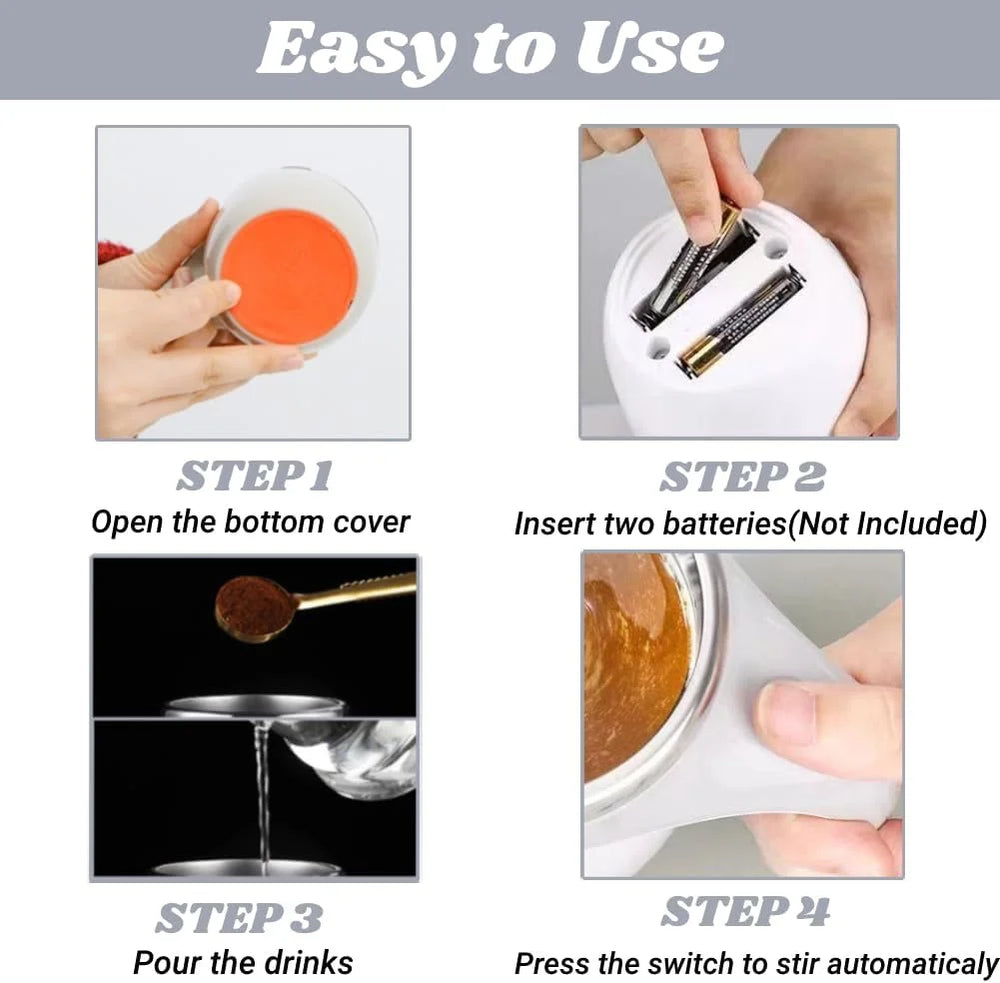 Easy to Use

STEP 1
Open the bottom cover

STEP 2
Insert two batteries(Not Included)

STEP 3
Pour the drinks

STEP 4
Press the switch to stir automaticaly