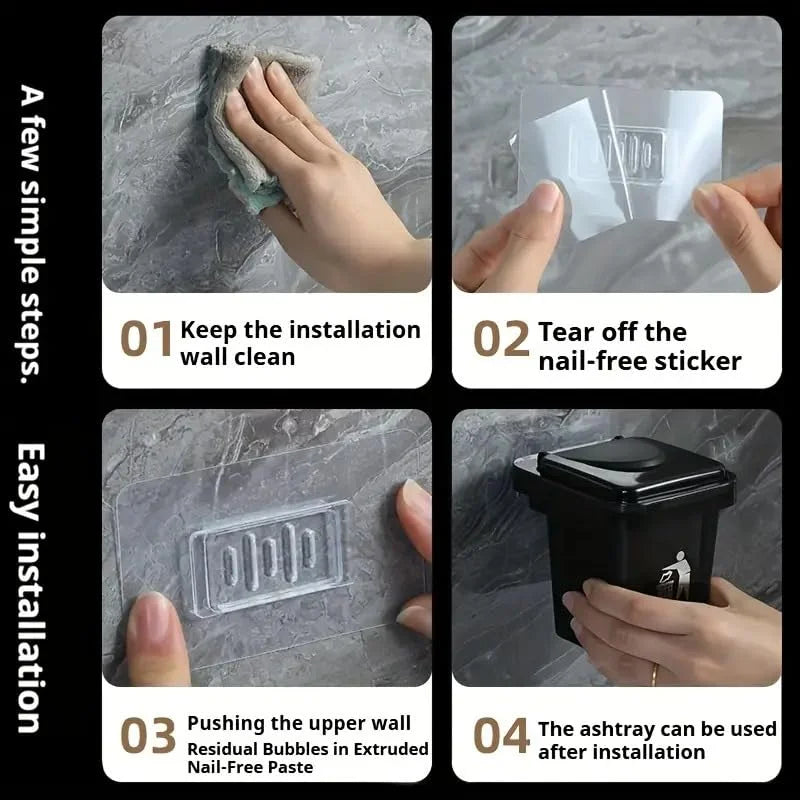 A few simple steps.

Easy installation

01 Keep the installation wall clean

02 Tear off the nail-free sticker

03 Pushing the upper wall
Residual Bubbles in Extruded Nail-Free Paste

04 The ashtray can be used after installation