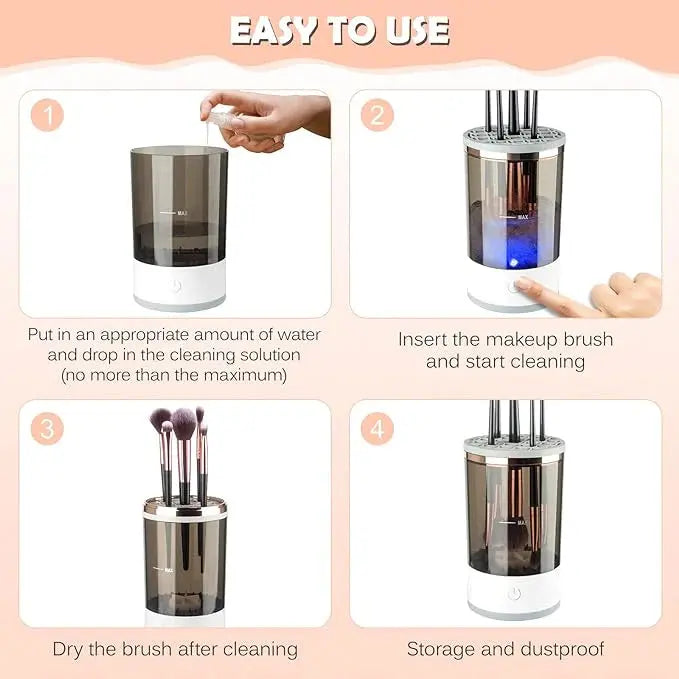 EASY TO USE

1

MAX

Put in an appropriate amount of water and drop in the cleaning solution (no more than the maximum)

2

MAX

Insert the makeup brush and start cleaning

3

MAX

Dry the brush after cleaning

4

MAX

Storage and dustproof