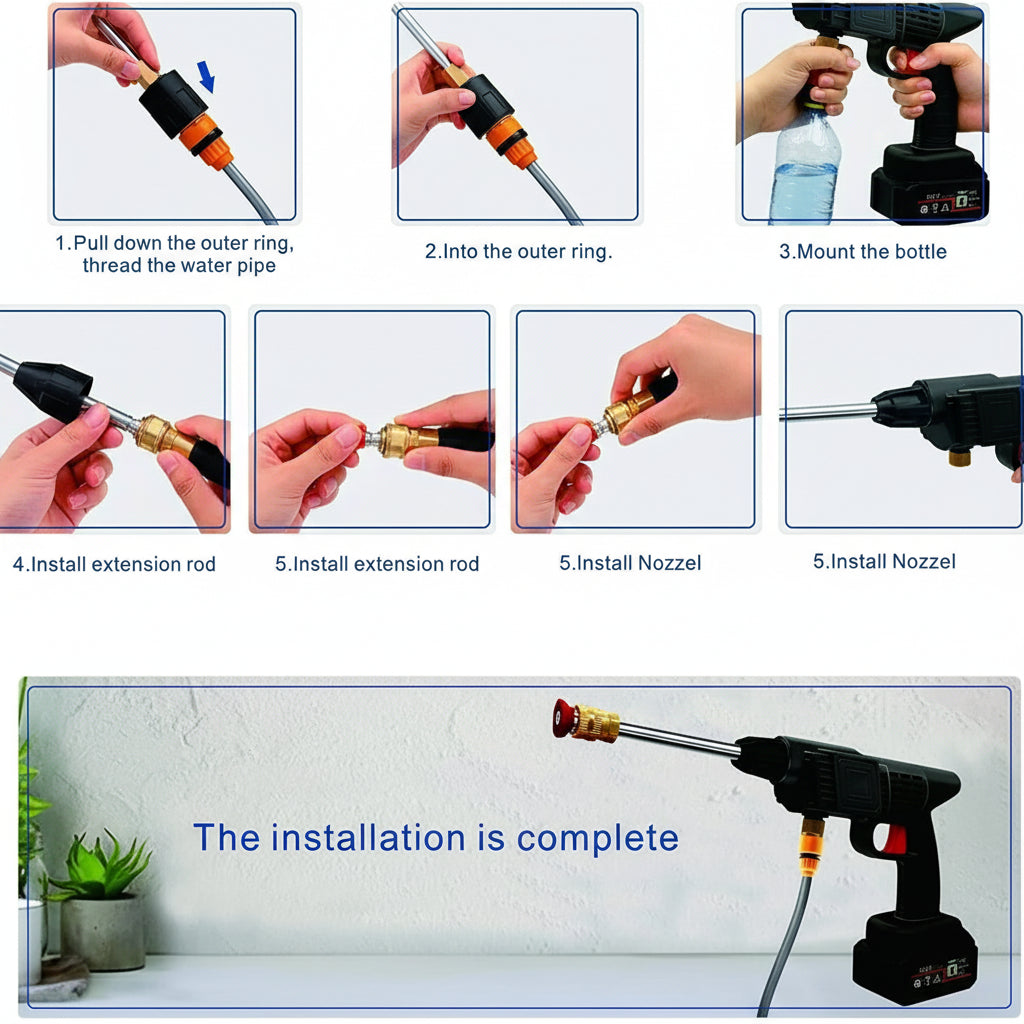 1.Pull down the outer ring, thread the water pipe

2.Into the outer ring.

3.Mount the bottle

4.Install extension rod

5.Install extension rod

5.Install Nozzel

5.Install Nozzel

The installation is complete