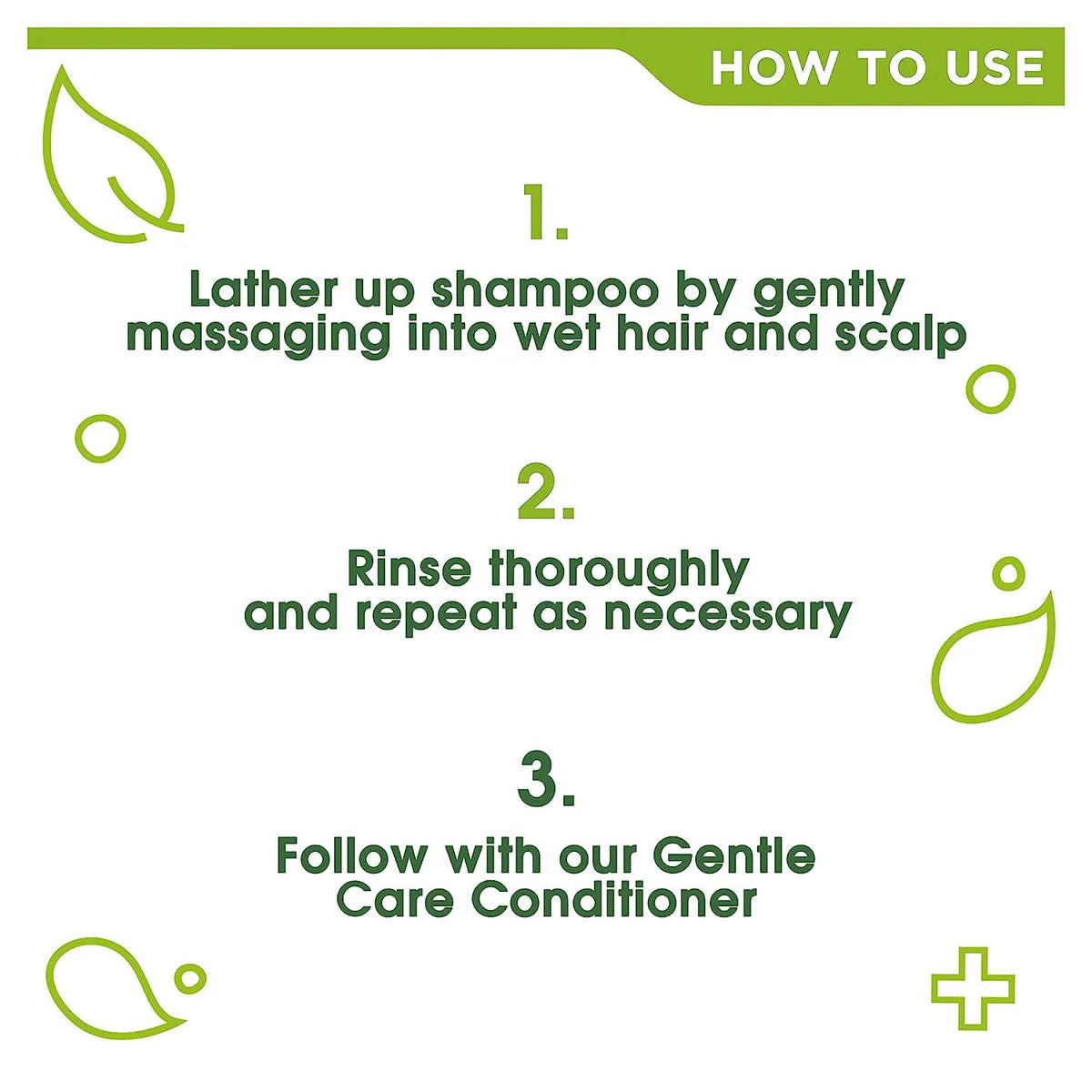 HOW TO USE

1.

Lather up shampoo by gently massaging into wet hair and scalp

2.

Rinse thoroughly and repeat as necessary

3.

Follow with our Gentle Care Conditioner