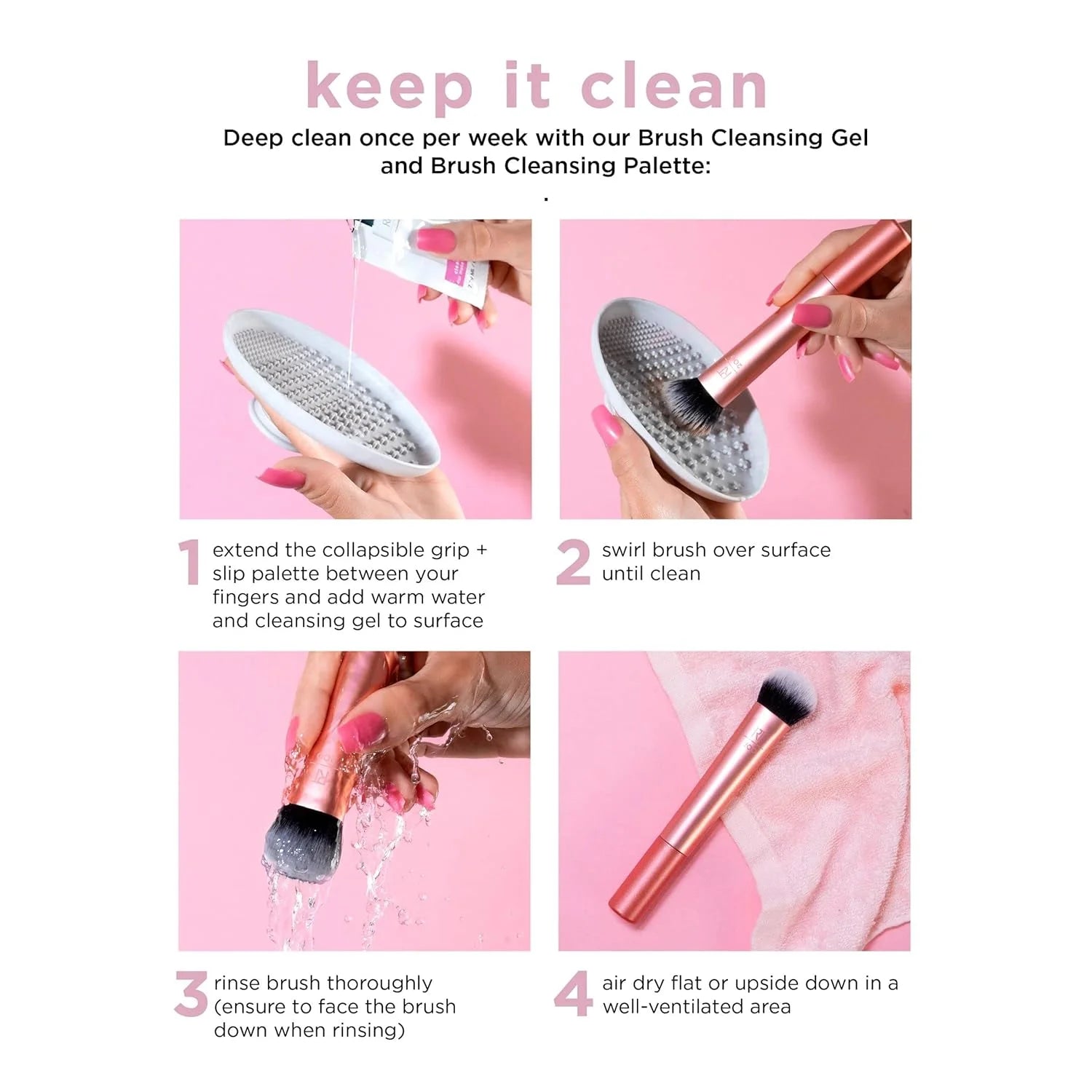 keep it clean

Deep clean once per week with our Brush Cleansing Gel and Brush Cleansing Palette:

.

1 extend the collapsible grip + slip palette between your fingers and add warm water and cleansing gel to surface

2 swirl brush over surface until clean

3 rinse brush thoroughly (ensure to face the brush down when rinsing)

4 air dry flat or upside down in a well-ventilated area