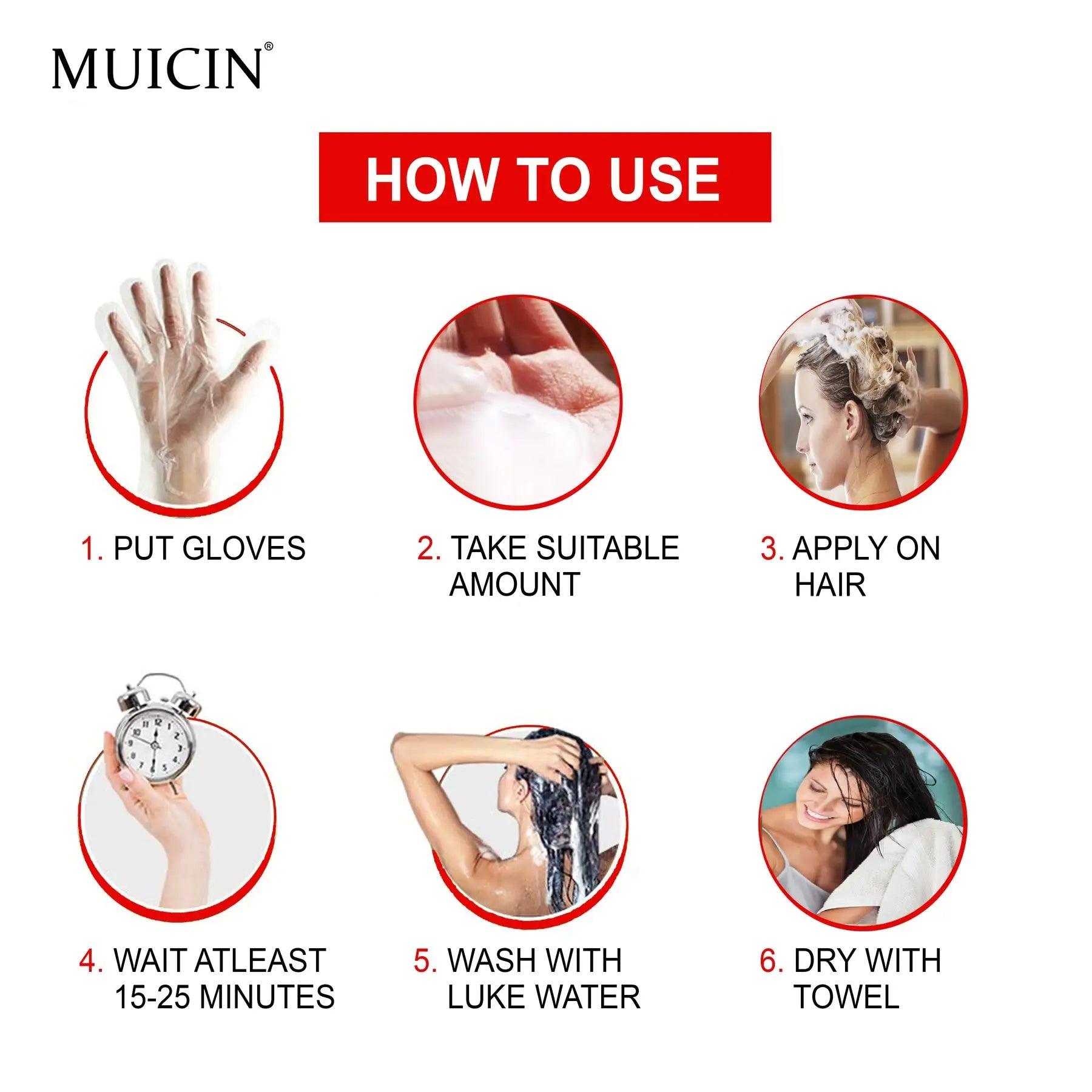 MUICIN®

HOW TO USE

1. PUT GLOVES

2. TAKE SUITABLE AMOUNT

3. APPLY ON HAIR

4. WAIT ATLEAST 15-25 MINUTES

5. WASH WITH LUKE WATER

6. DRY WITH TOWEL