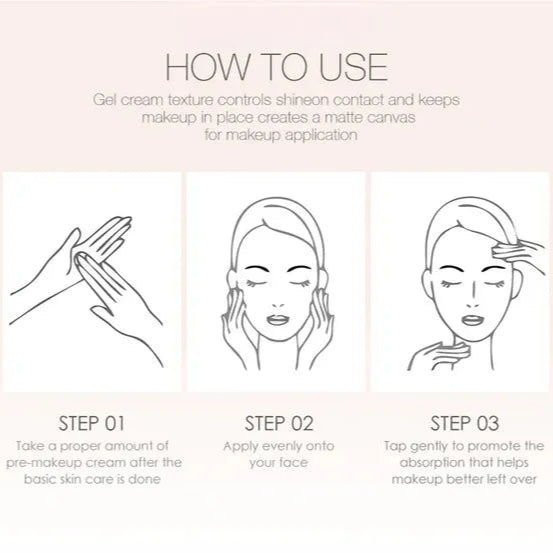 HOW TO USE

Gel cream texture controls shineon contact and keeps makeup in place creates a matte canvas for makeup application

STEP 01
Take a proper amount of pre-makeup cream after the basic skin care is done

STEP 02
Apply evenly onto your face

STEP 03
Tap gently to promote the absorption that helps makeup better left over