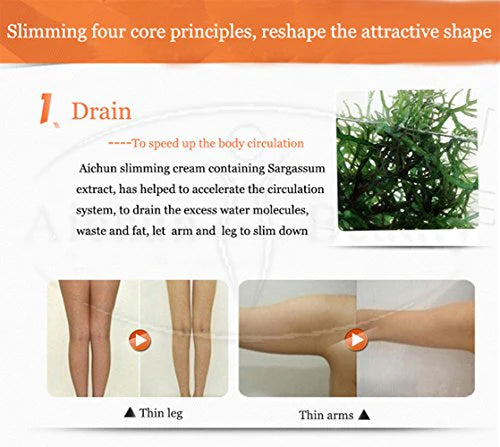 Slimming four core principles, reshape the attractive shape

1、Drain

----To speed up the body circulation

Aichun slimming cream containing Sargassum extract, has helped to accelerate the circulation system, to drain the excess water molecules, waste and fat, let arm and leg to slim down

▲ Thin leg

Thin arms ▲