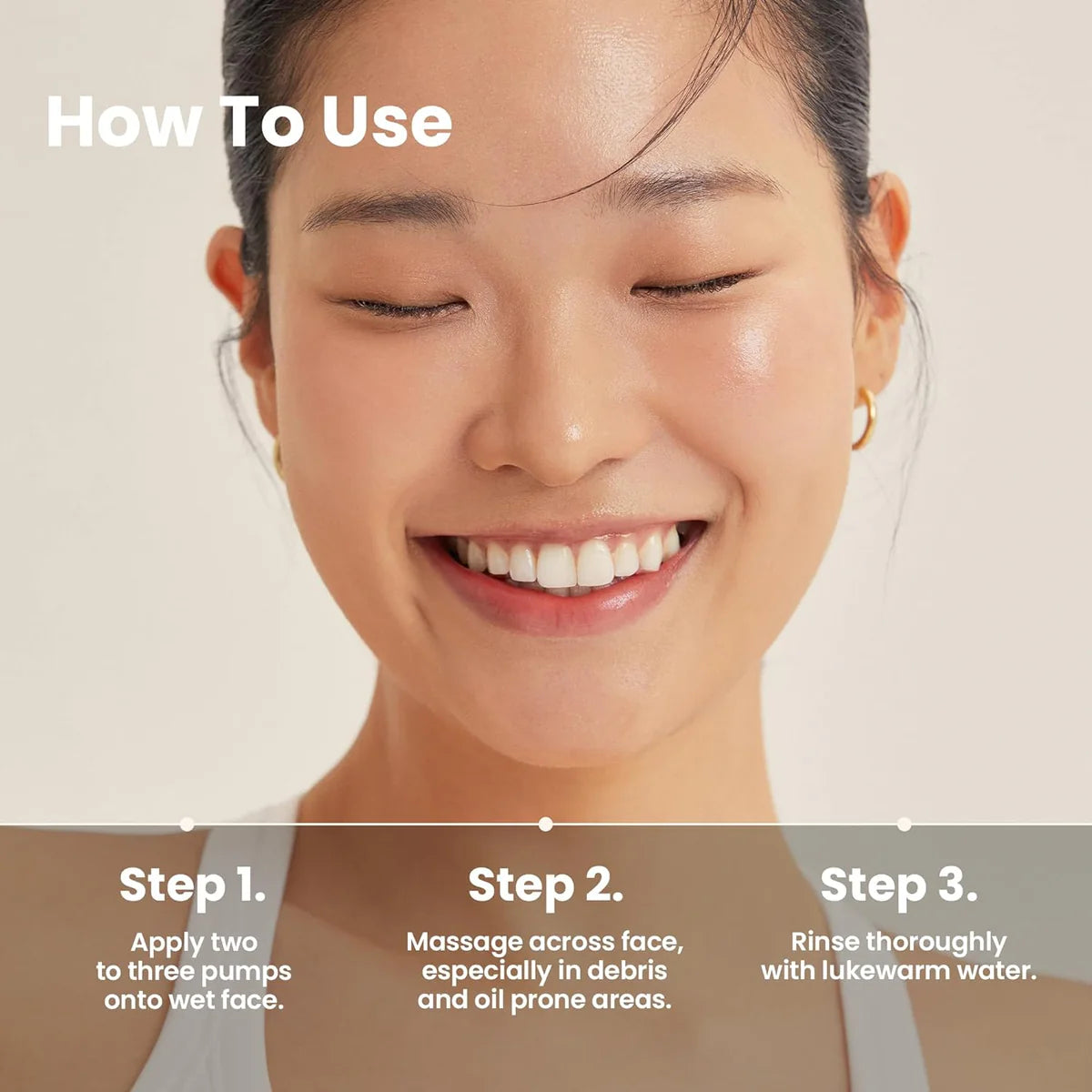 How To Use

Step 1.

Apply two to three pumps onto wet face.

Step 2.

Massage across face, especially in debris and oil prone areas.

Step 3.

Rinse thoroughly with lukewarm water.