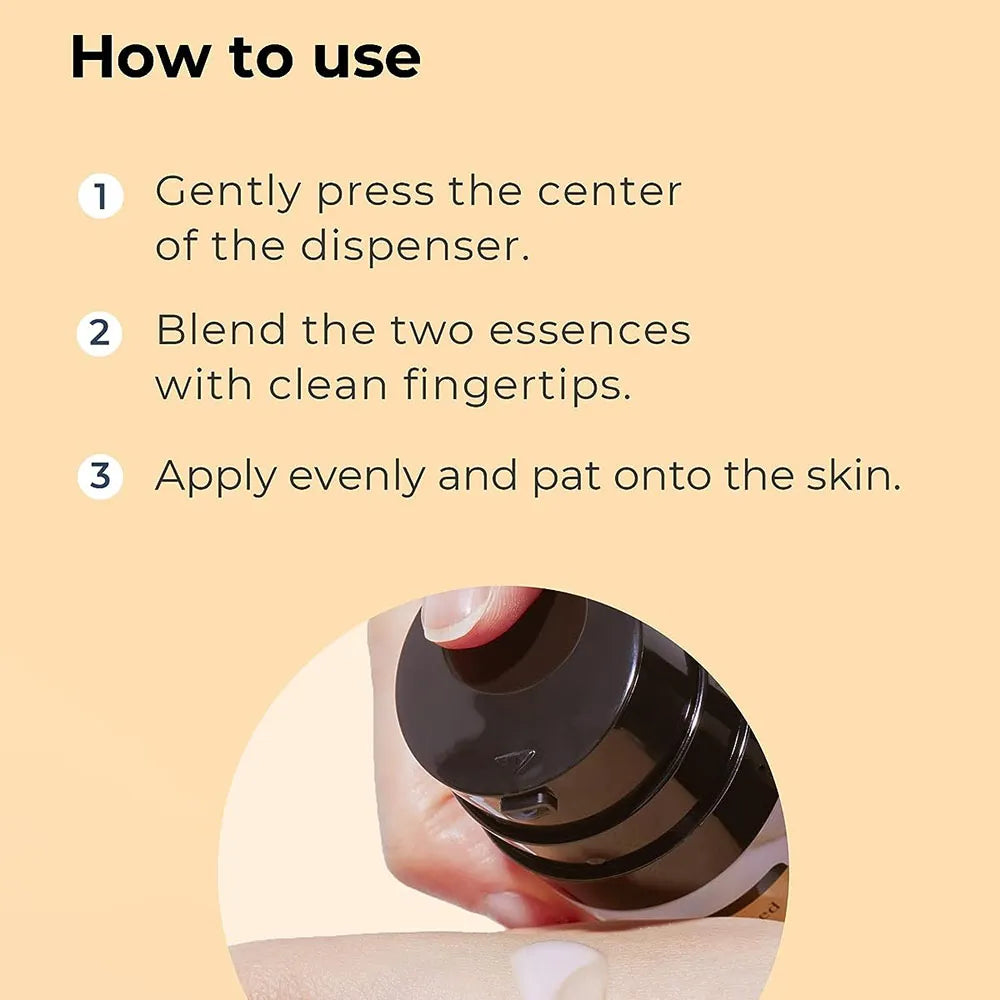 How to use

1 Gently press the center of the dispenser.

2 Blend the two essences with clean fingertips.

3 Apply evenly and pat onto the skin.