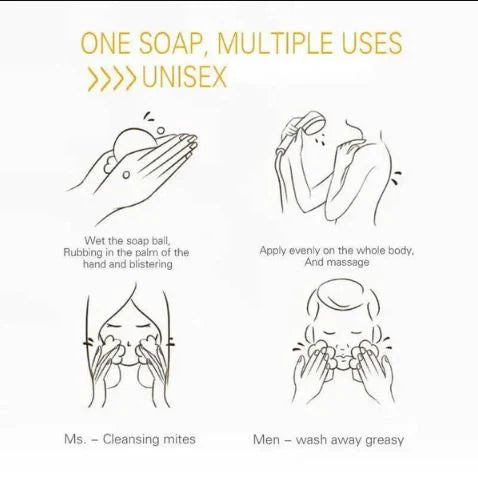 ONE SOAP, MULTIPLE USES
>>>> UNISEX

Wet the soap ball, Rubbing in the palm of the hand and blistering

Apply evenly on the whole body, And massage

Ms. – Cleansing mites

Men – wash away greasy