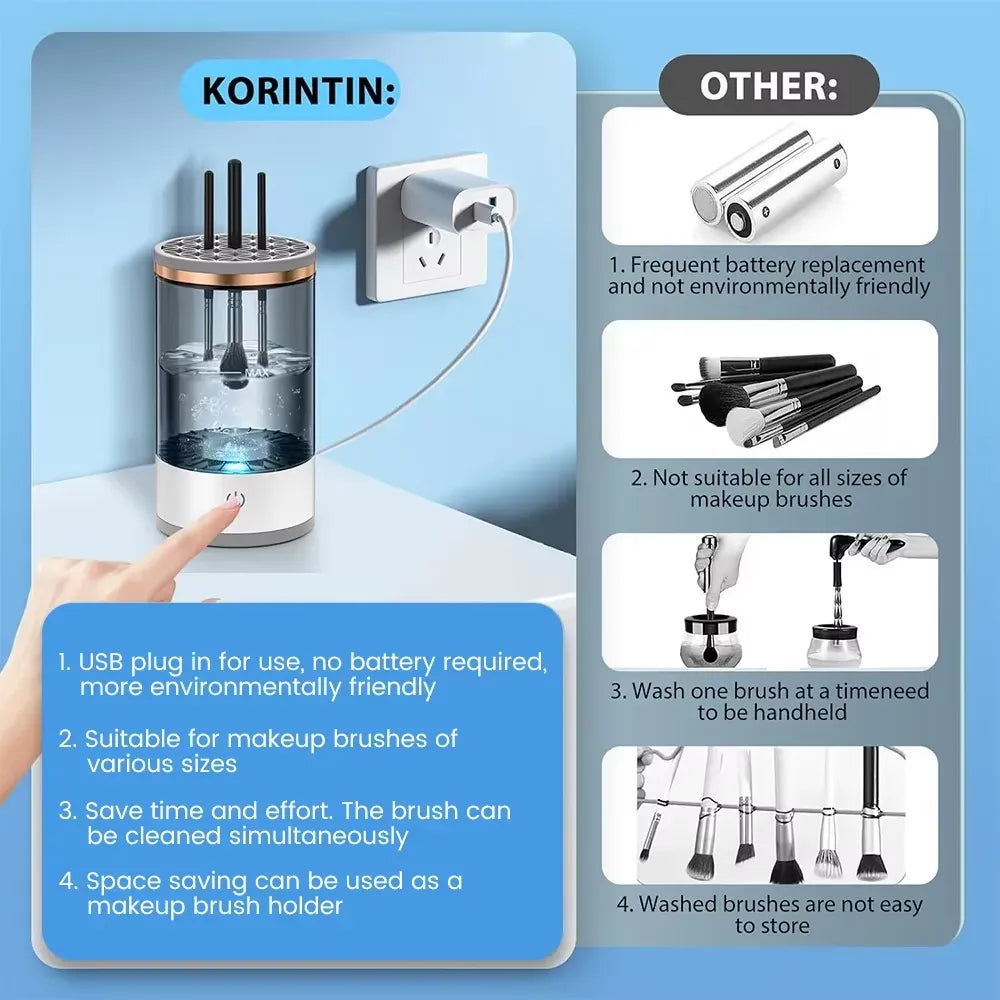 KORINTIN:

MAX

1. USB plug in for use, no battery required, more environmentally friendly

2. Suitable for makeup brushes of various sizes

3. Save time and effort. The brush can be cleaned simultaneously

4. Space saving can be used as a makeup brush holder

OTHER:

1. Frequent battery replacement and not environmentally friendly

2. Not suitable for all sizes of makeup brushes

3. Wash one brush at a timeneed to be handheld

4. Washed brushes are not easy to store