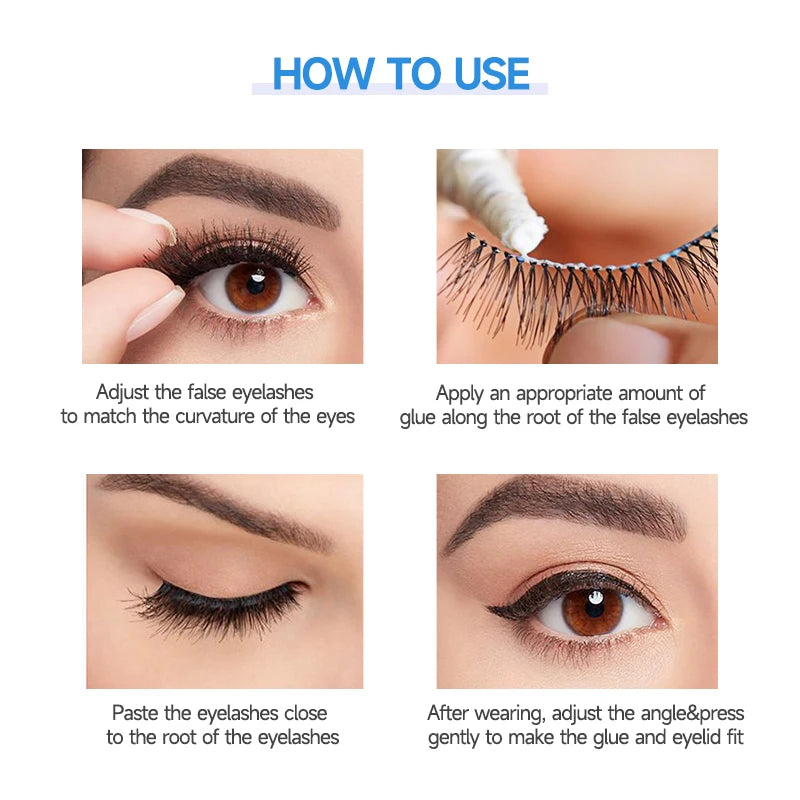 HOW TO USE

Adjust the false eyelashes to match the curvature of the eyes

Apply an appropriate amount of glue along the root of the false eyelashes

Paste the eyelashes close to the root of the eyelashes

After wearing, adjust the angle&press gently to make the glue and eyelid fit