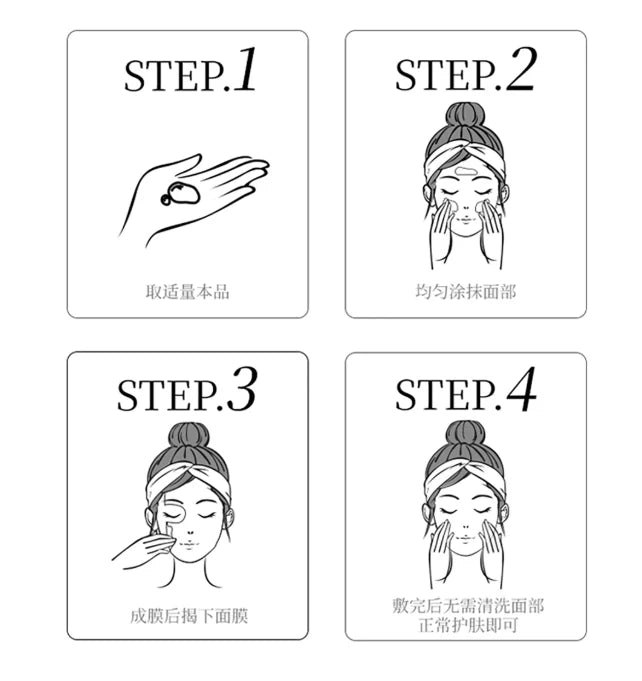 STEP.1

取适量本品

STEP.2

均匀涂抹面部

STEP.3

成膜后揭下面膜

STEP.4

敷完后无需清洗面部
正常护肤即可