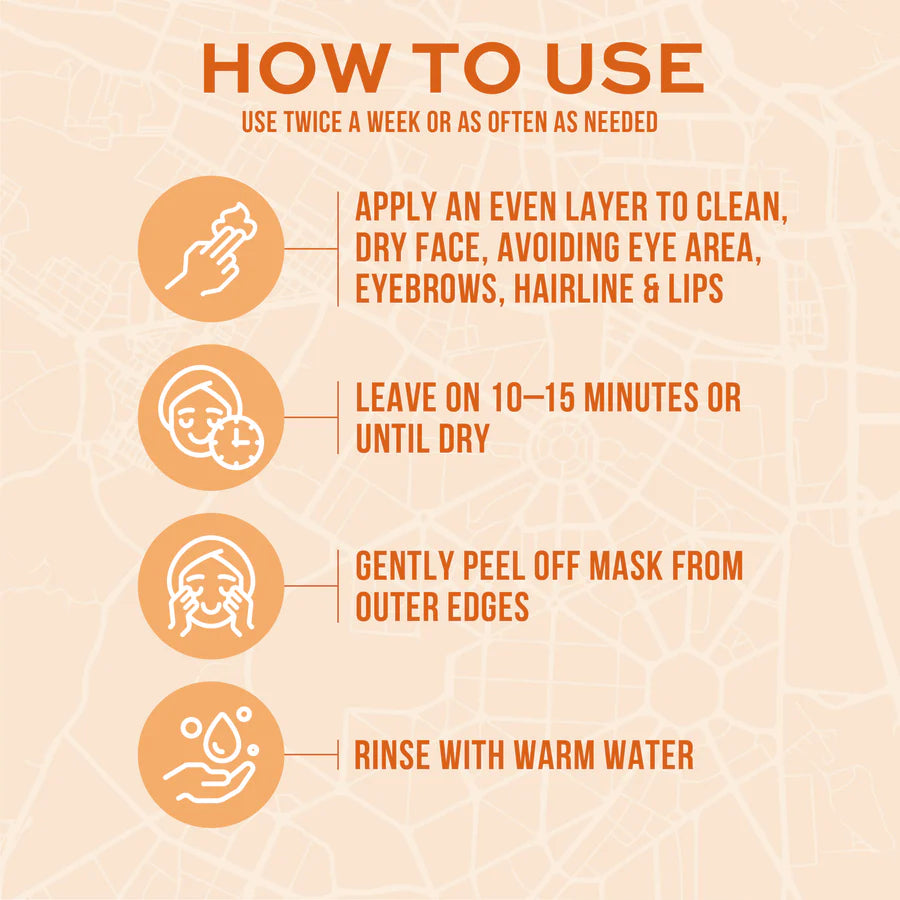 HOW TO USE

USE TWICE A WEEK OR AS OFTEN AS NEEDED

APPLY AN EVEN LAYER TO CLEAN, DRY FACE, AVOIDING EYE AREA, EYEBROWS, HAIRLINE & LIPS

LEAVE ON 10–15 MINUTES OR UNTIL DRY

GENTLY PEEL OFF MASK FROM OUTER EDGES

RINSE WITH WARM WATER