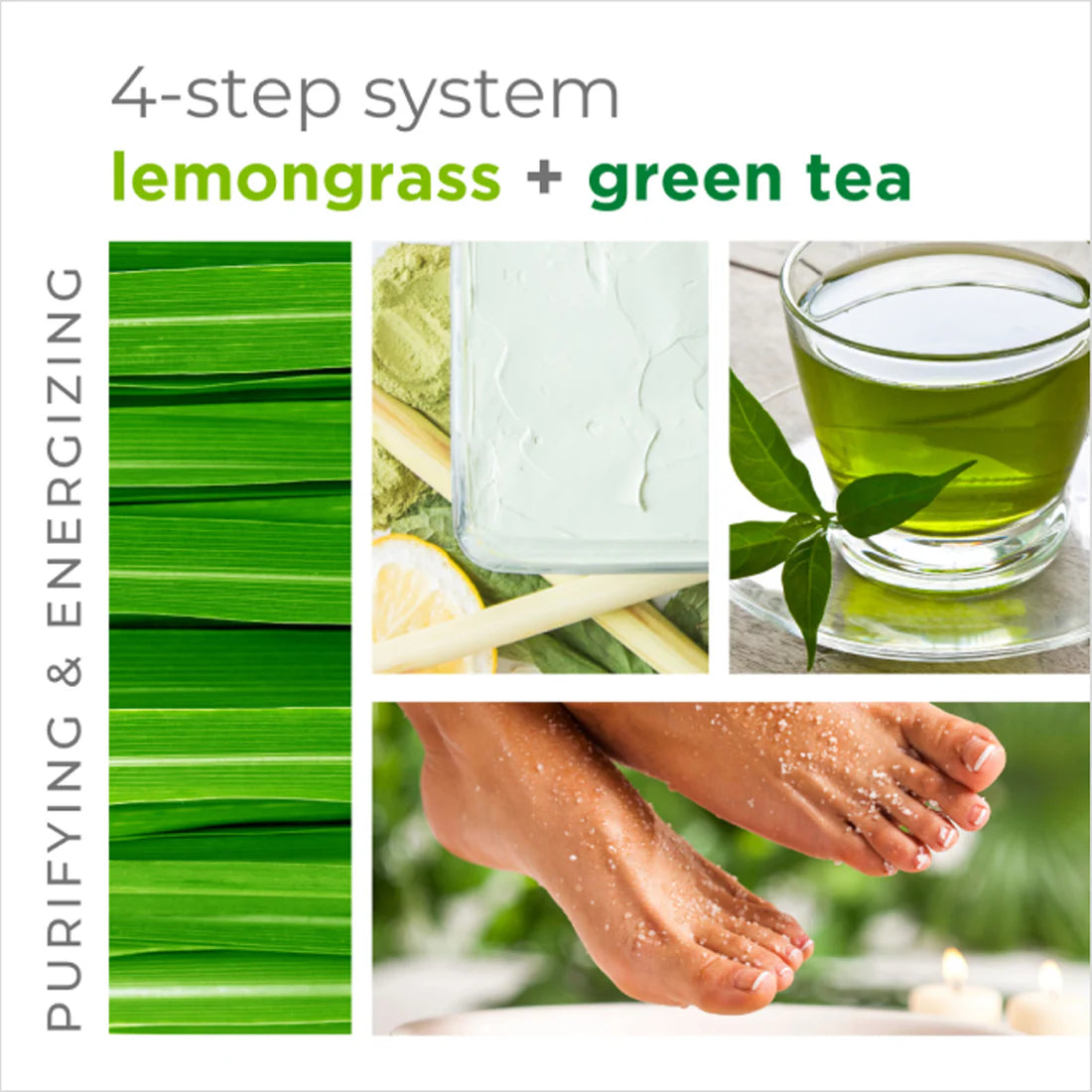 4-step system
lemongrass + green tea

PURIFYING & ENERGIZING