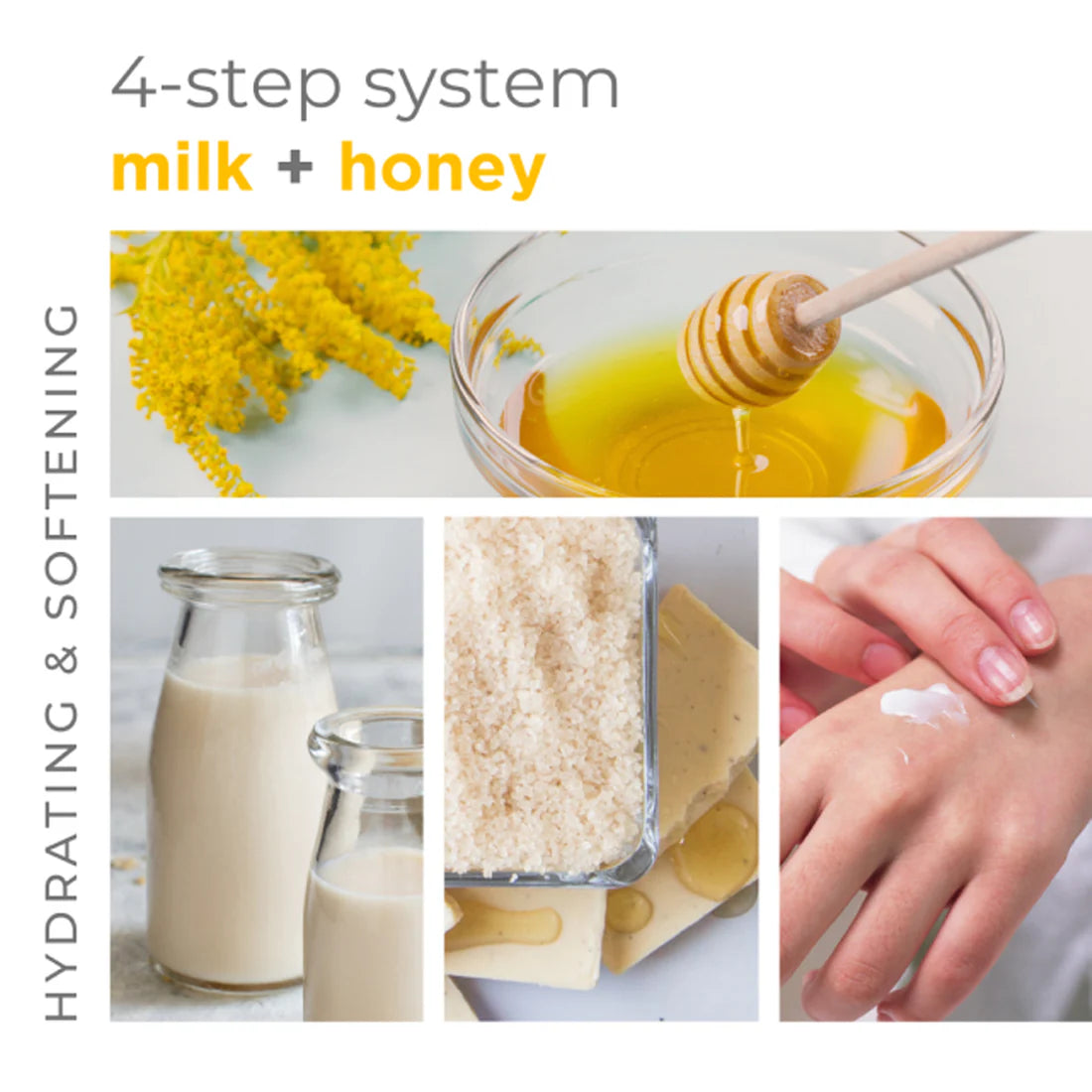 4-step system
milk + honey

HYDRATING & SOFTENING