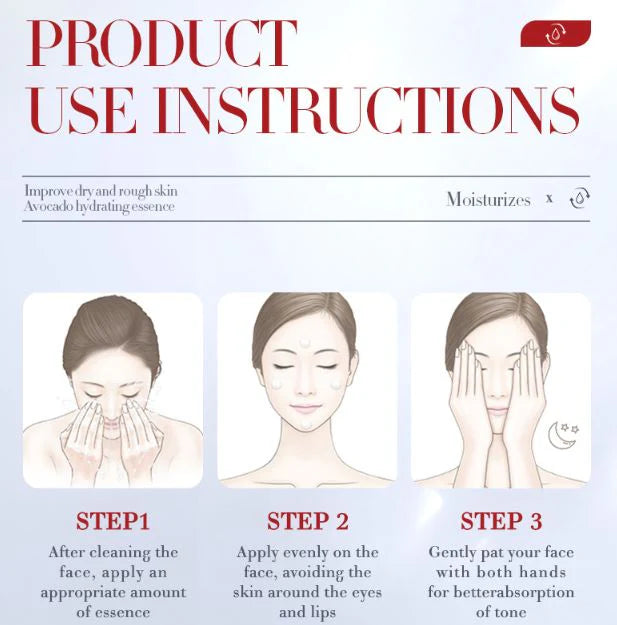 PRODUCT
USE INSTRUCTIONS

Improve dry and rough skin
Avocado hydrating essence

Moisturizes x

STEP1
After cleaning the face, apply an appropriate amount of essence

STEP 2
Apply evenly on the face, avoiding the skin around the eyes and lips

STEP 3
Gently pat your face with both hands for betterabsorption of tone