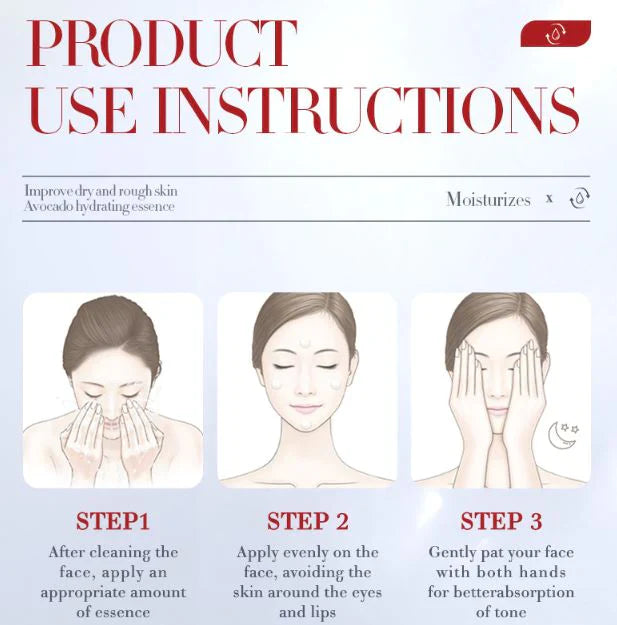 PRODUCT USE INSTRUCTIONS

Improve dry and rough skin
Avocado hydrating essence

Moisturizes x

STEP1
After cleaning the face, apply an appropriate amount of essence

STEP 2
Apply evenly on the face, avoiding the skin around the eyes and lips

STEP 3
Gently pat your face with both hands for betterabsorption of tone