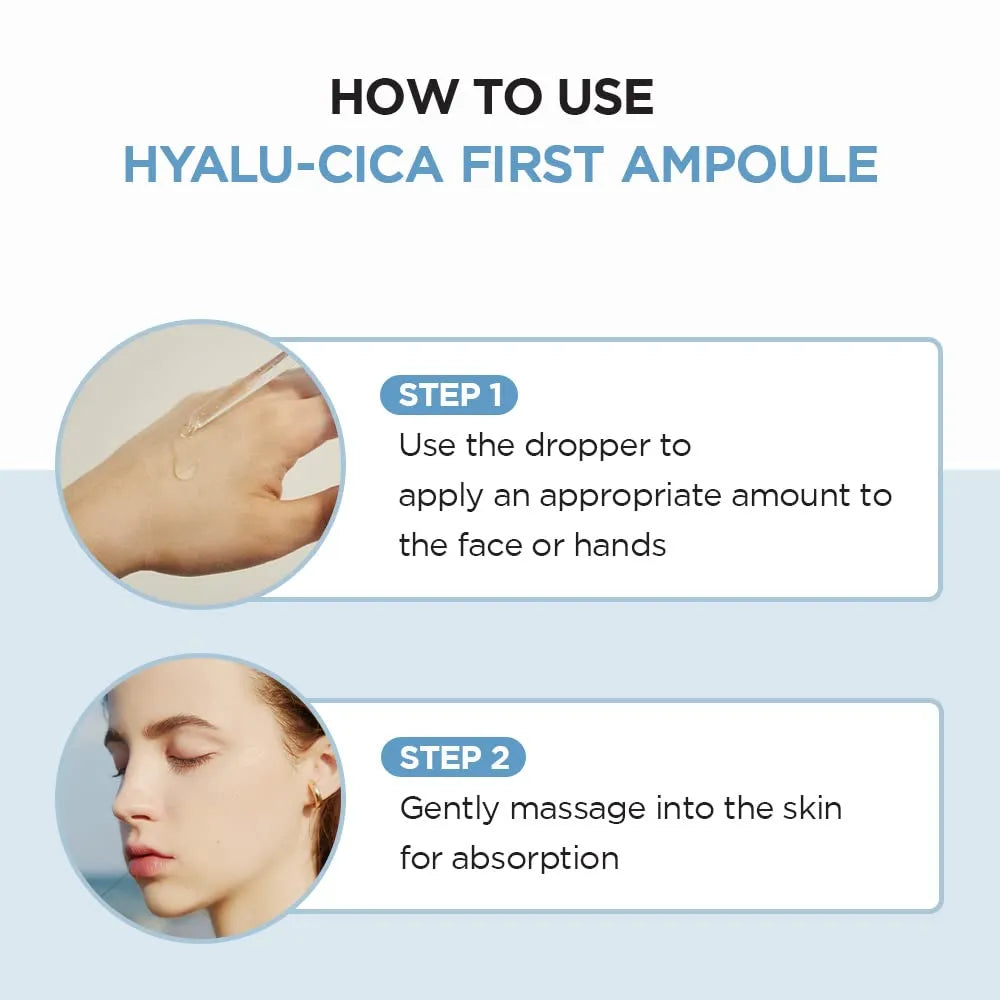 HOW TO USE
HYALU-CICA FIRST AMPOULE

STEP 1
Use the dropper to apply an appropriate amount to the face or hands

STEP 2
Gently massage into the skin for absorption