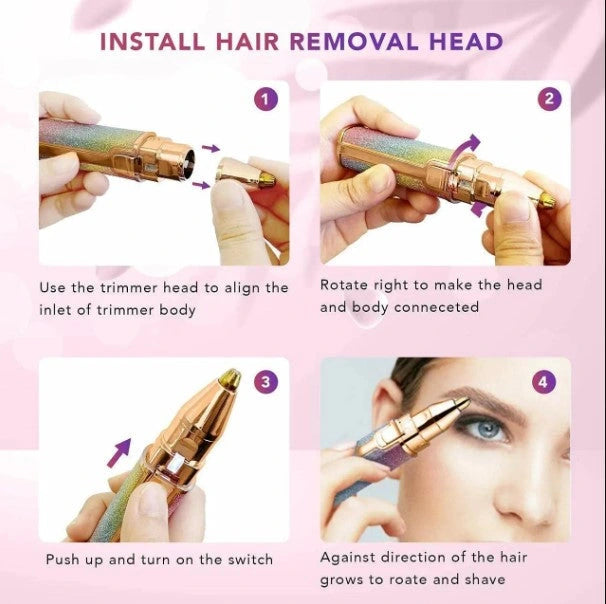 INSTALL HAIR REMOVAL HEAD

1

Use the trimmer head to align the inlet of trimmer body

2

Rotate right to make the head and body conneceted

3

Push up and turn on the switch

4

Against direction of the hair grows to roate and shave