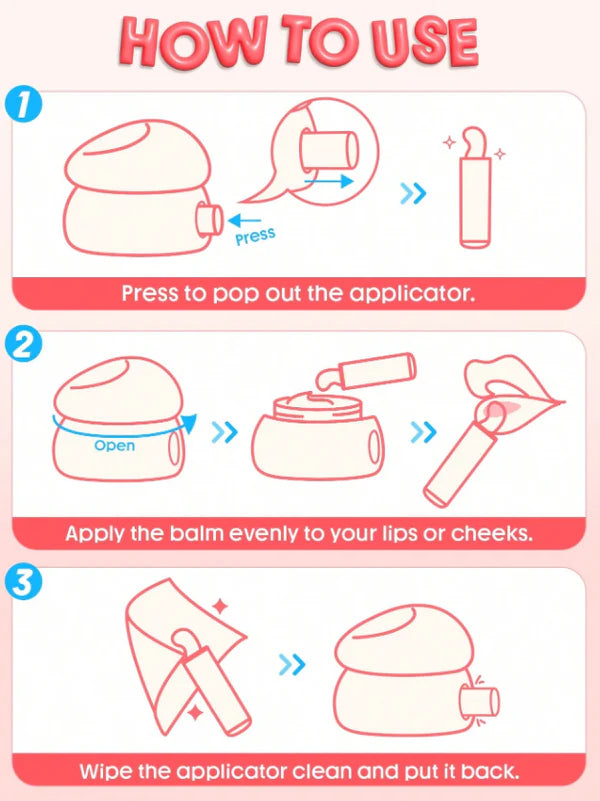 HOW TO USE

1

Press

Press to pop out the applicator.

2

Open

Apply the balm evenly to your lips or cheeks.

3

Wipe the applicator clean and put it back.