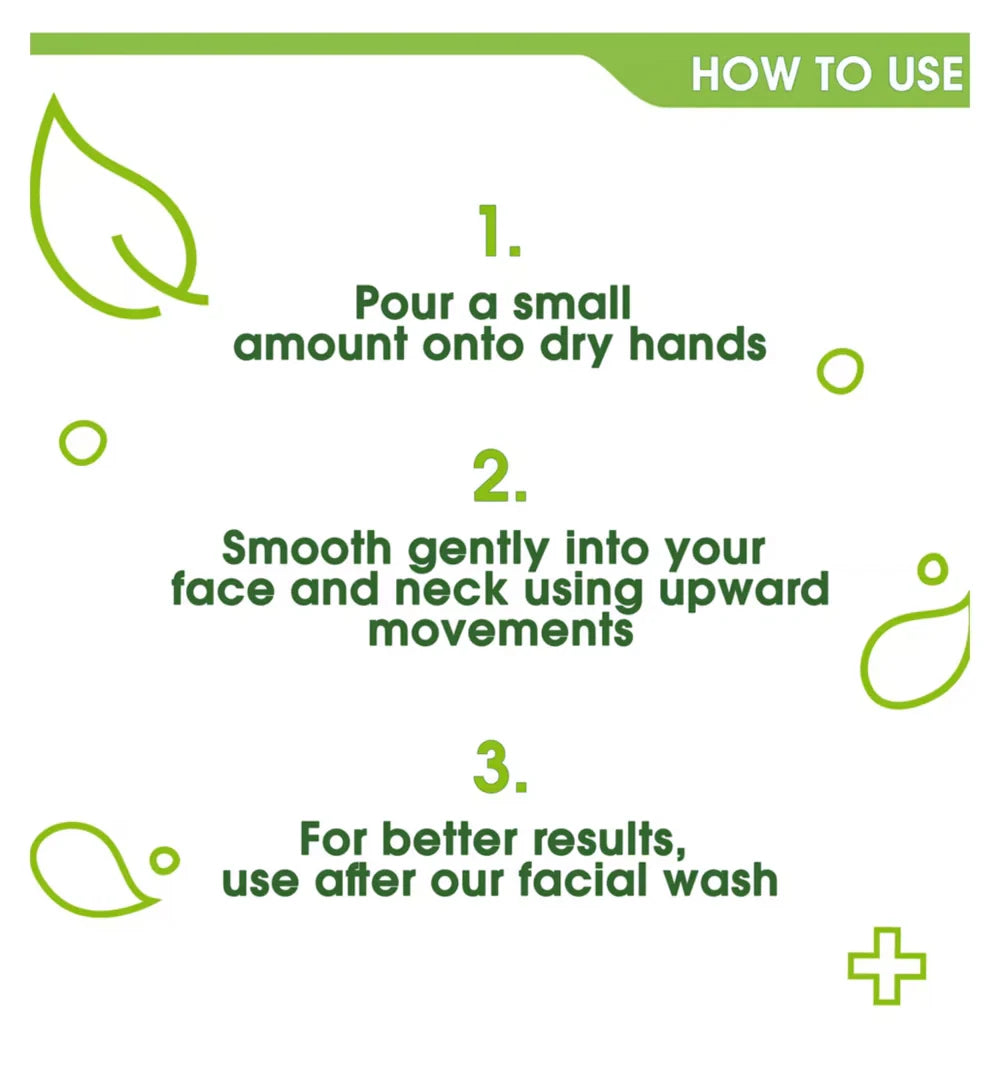 HOW TO USE

1.

Pour a small amount onto dry hands

2.

Smooth gently into your face and neck using upward movements

3.

For better results, use after our facial wash