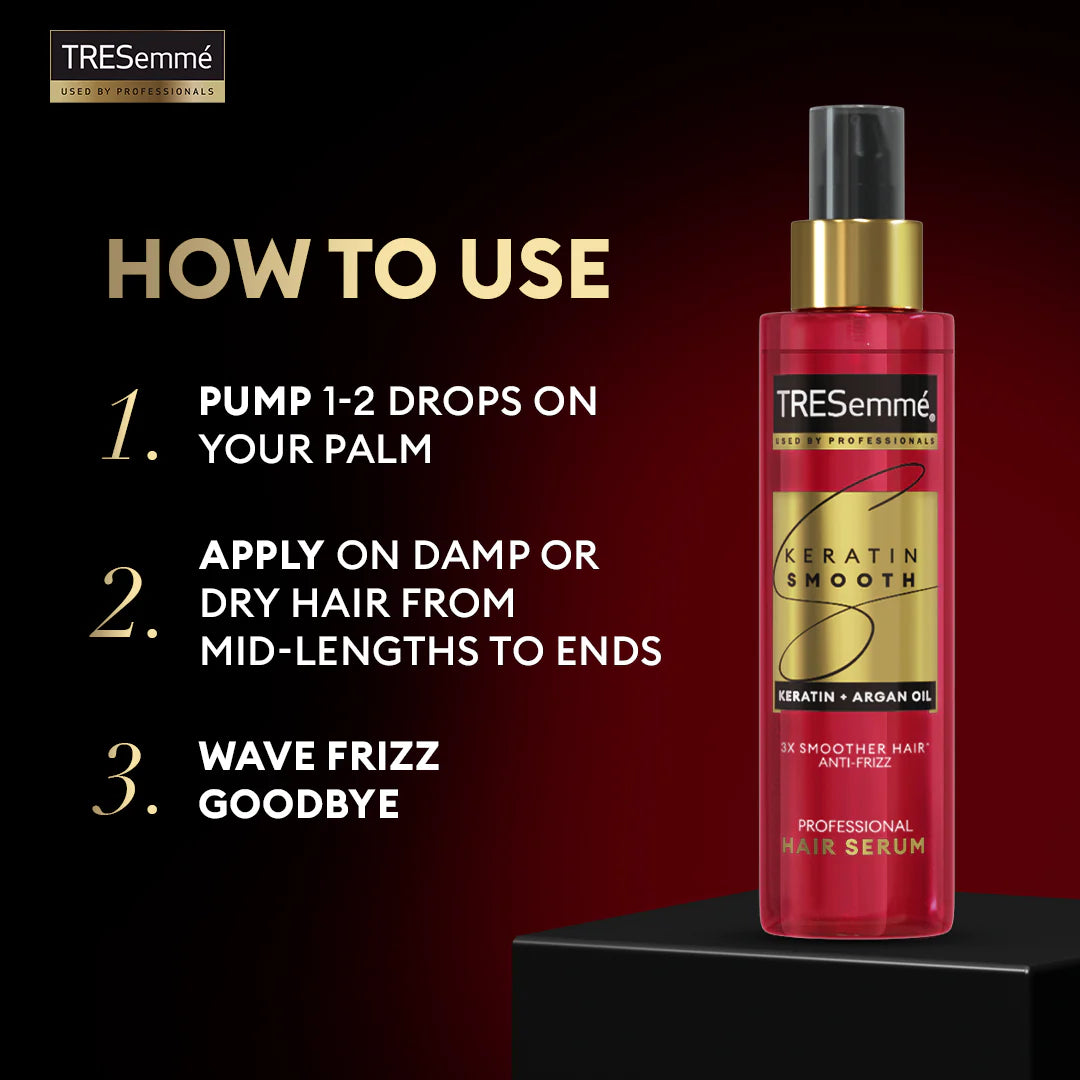 TRESemmé
USED BY PROFESSIONALS

HOW TO USE

1. PUMP 1-2 DROPS ON YOUR PALM

2. APPLY ON DAMP OR DRY HAIR FROM MID-LENGTHS TO ENDS

3. WAVE FRIZZ GOODBYE

TRESemmé
USED BY PROFESSIONALS
KERATIN SMOOTH
KERATIN + ARGAN OIL
3X SMOOTHER HAIR*
ANTI-FRIZZ
PROFESSIONAL
HAIR SERUM