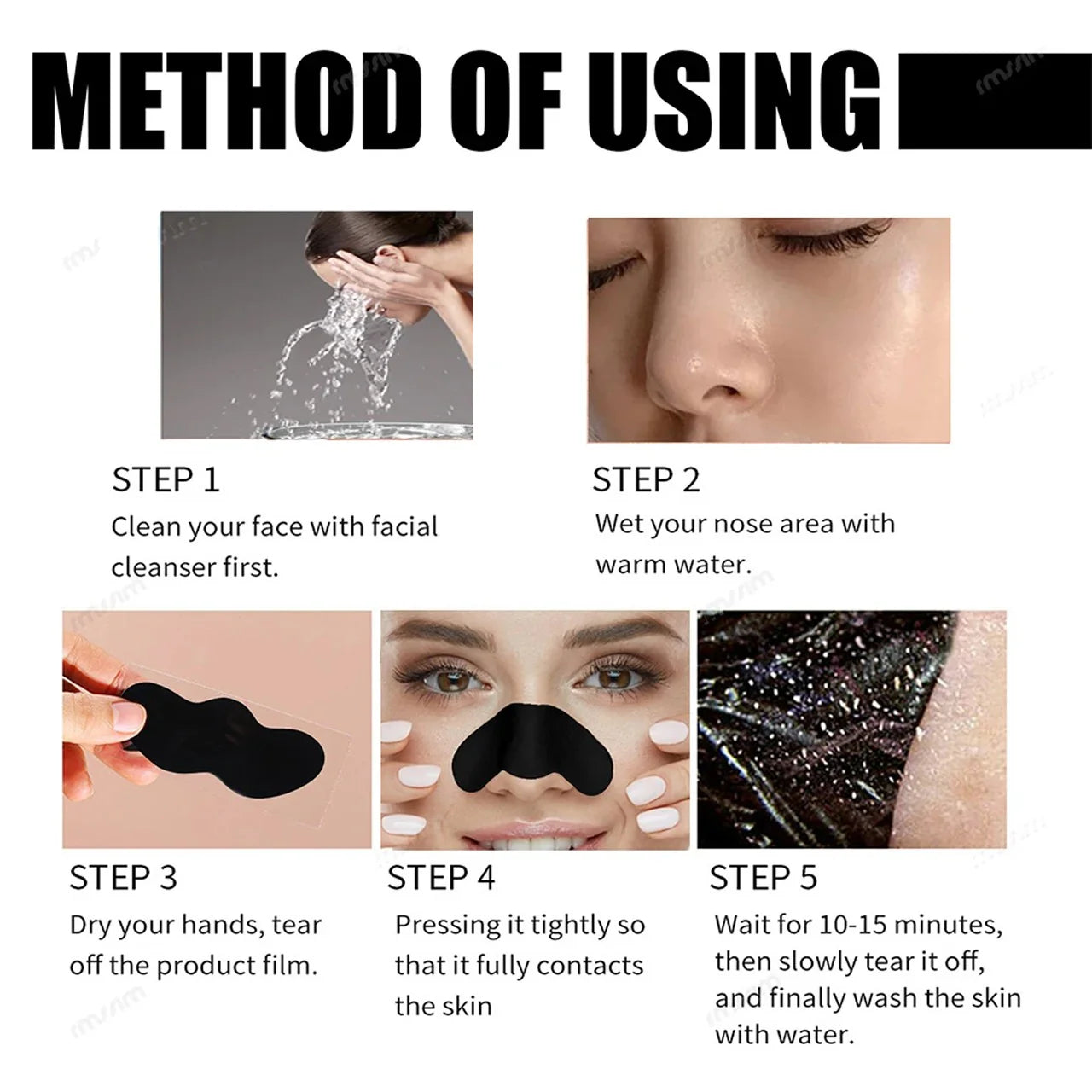 METHOD OF USING

STEP 1
Clean your face with facial cleanser first.

STEP 2
Wet your nose area with warm water.

STEP 3
Dry your hands, tear off the product film.

STEP 4
Pressing it tightly so that it fully contacts the skin

STEP 5
Wait for 10-15 minutes, then slowly tear it off, and finally wash the skin with water.