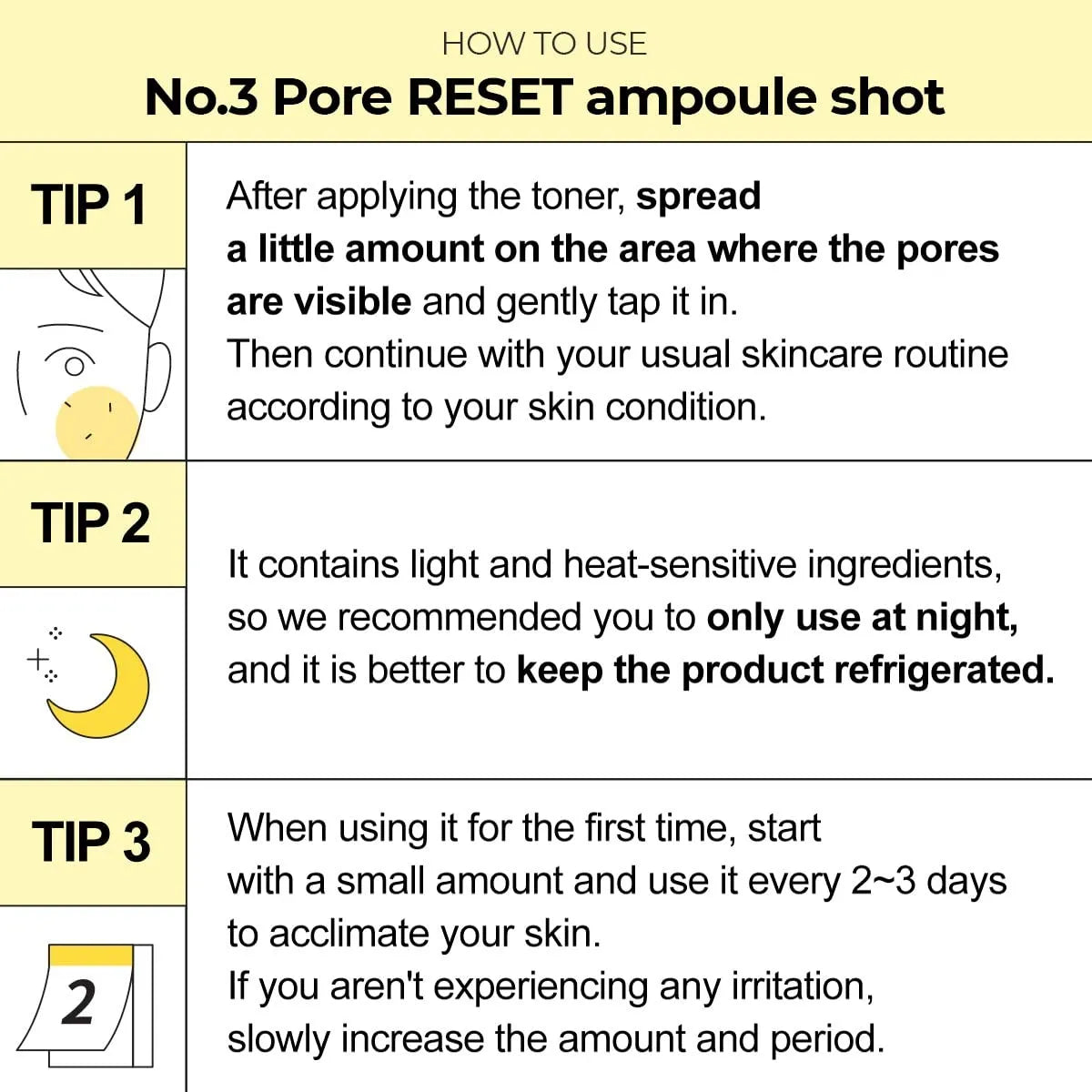 HOW TO USE
No.3 Pore RESET ampoule shot

TIP 1

After applying the toner, spread a little amount on the area where the pores are visible and gently tap it in.
Then continue with your usual skincare routine according to your skin condition.

TIP 2

It contains light and heat-sensitive ingredients, so we recommended you to only use at night, and it is better to keep the product refrigerated.

TIP 3

2

When using it for the first time, start with a small amount and use it every 2~3 days to acclimate your skin.
If you aren't experiencing any irritation, slowly increase the amount and period.