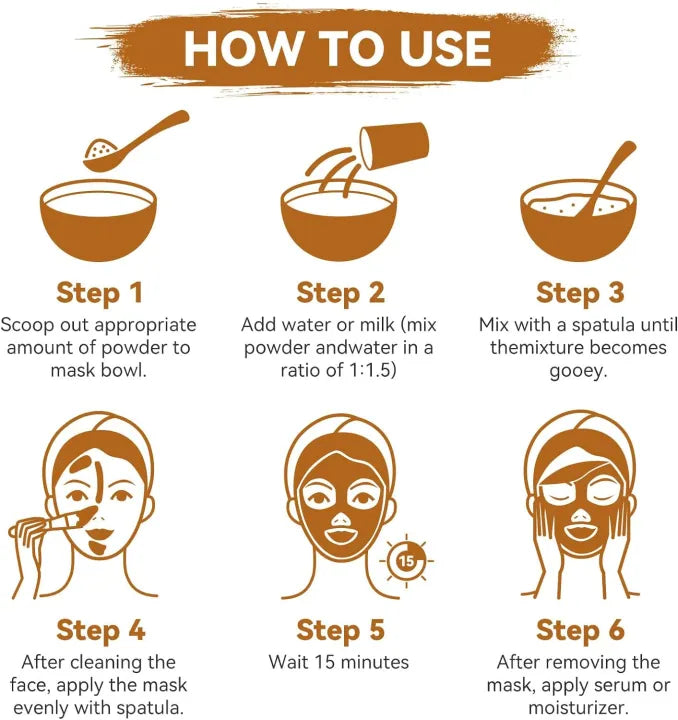 HOW TO USE

Step 1
Scoop out appropriate amount of powder to mask bowl.

Step 2
Add water or milk (mix powder andwater in a ratio of 1:1.5)

Step 3
Mix with a spatula until themixture becomes gooey.

Step 4
After cleaning the face, apply the mask evenly with spatula.

15

Step 5
Wait 15 minutes

Step 6
After removing the mask, apply serum or moisturizer.