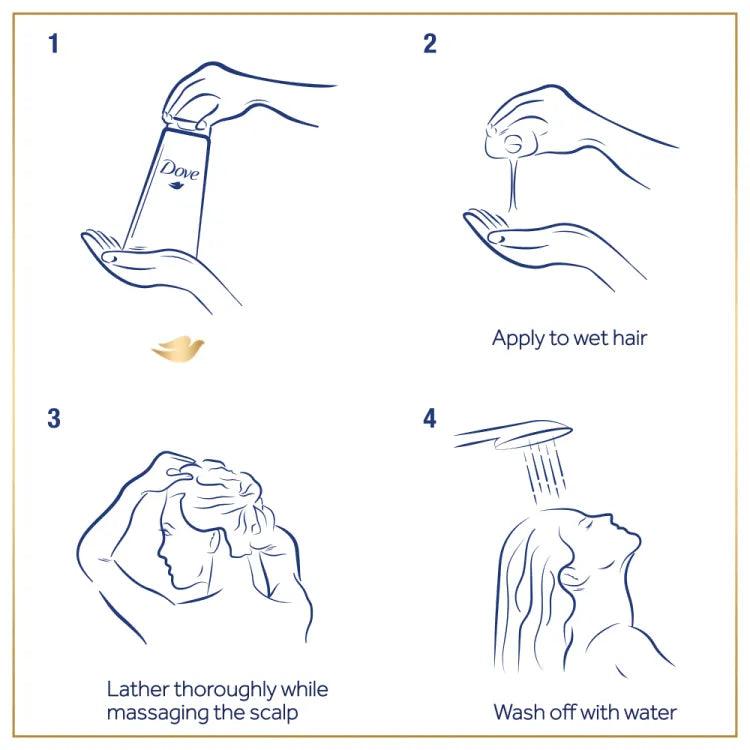 1

Dove

2

Apply to wet hair

3

Lather thoroughly while massaging the scalp

4

Wash off with water