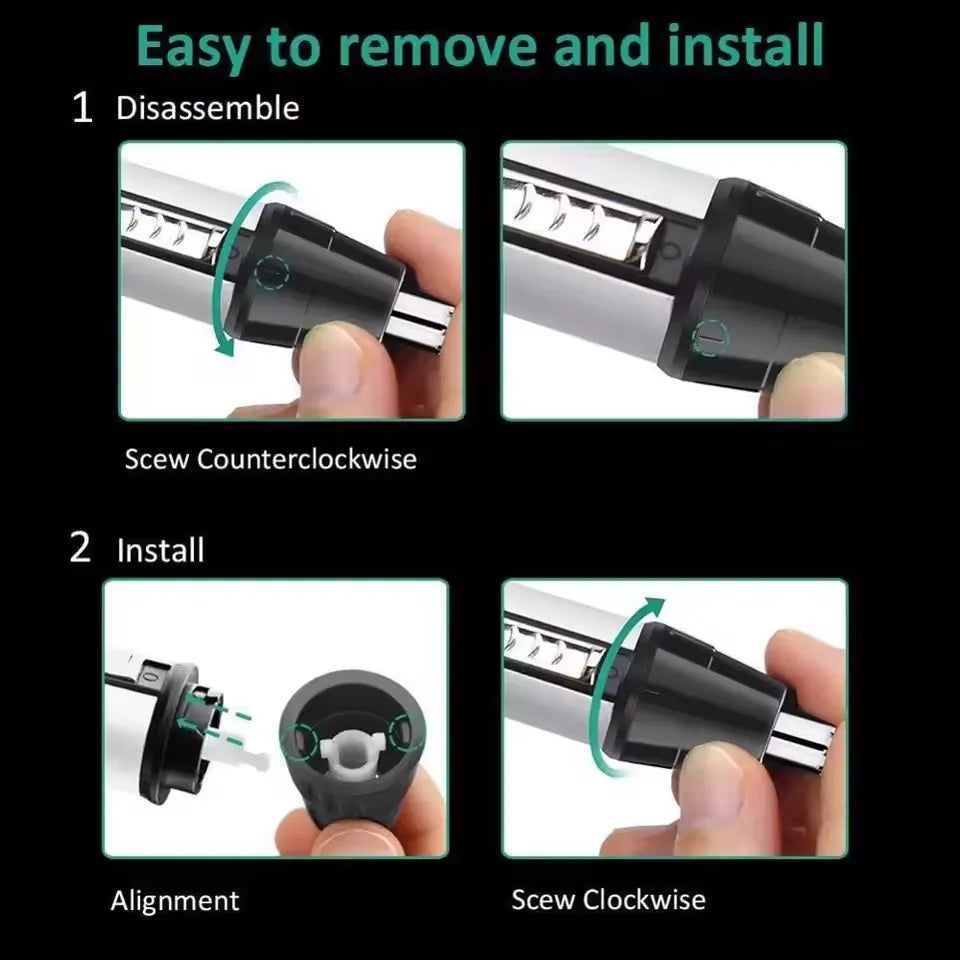 Easy to remove and install

1 Disassemble

Scew Counterclockwise

2 Install

Alignment

Scew Clockwise