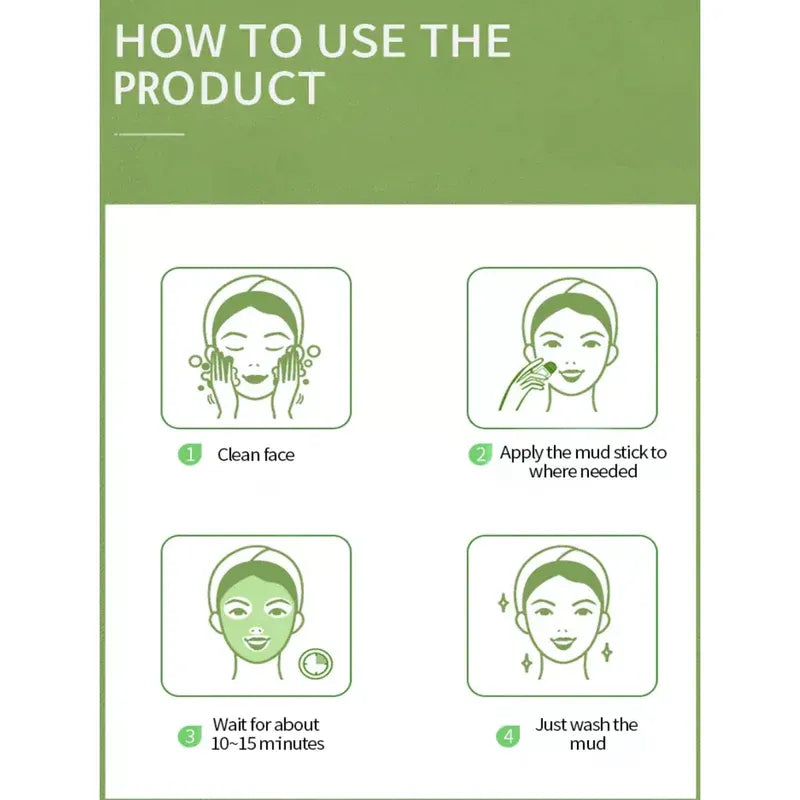 HOW TO USE THE PRODUCT

1 Clean face

2 Apply the mud stick to where needed

3 Wait for about 10~15 minutes

4 Just wash the mud