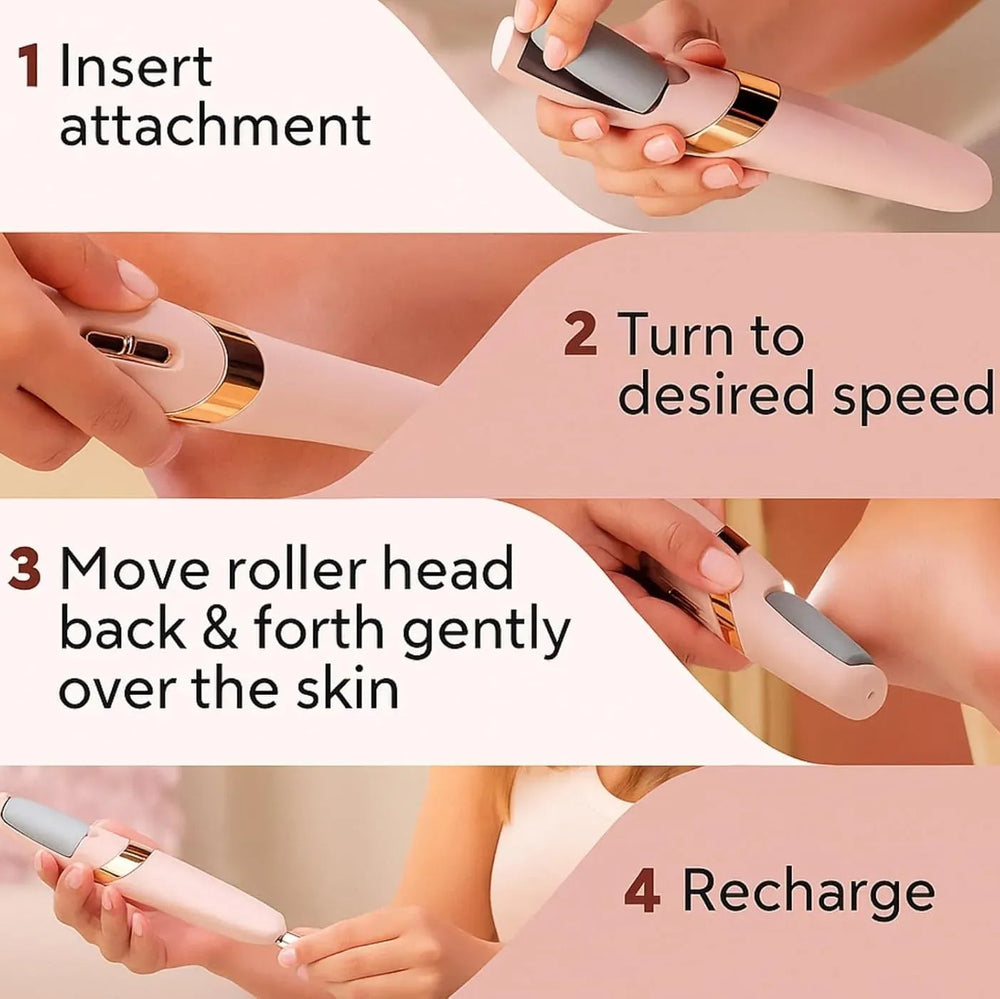 1 Insert attachment

2 Turn to desired speed

3 Move roller head back & forth gently over the skin

4 Recharge