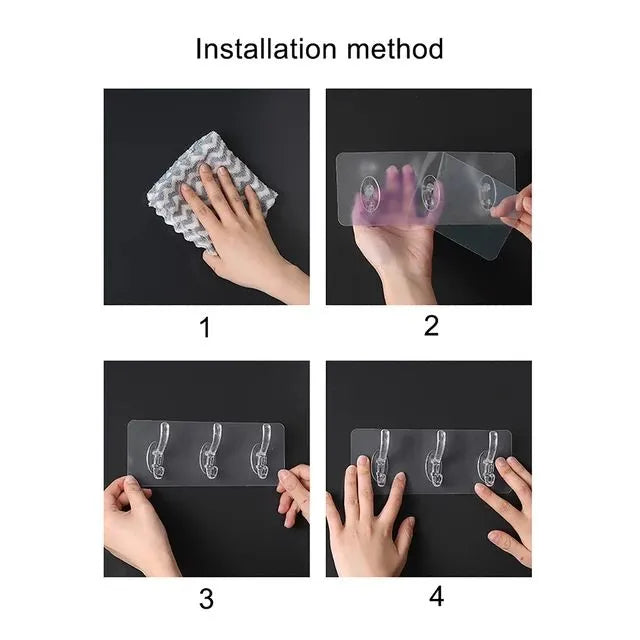 Installation method

1

2

3

4