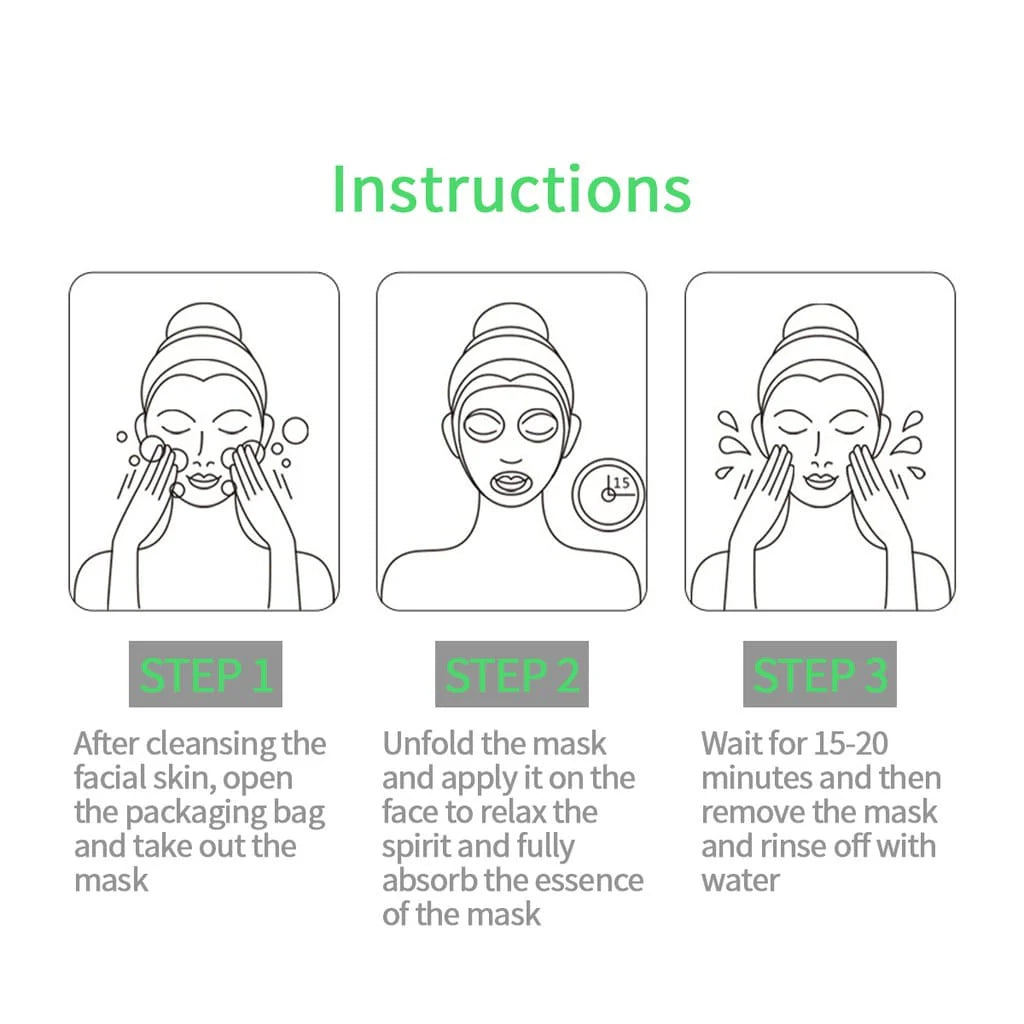 Instructions

15

STEP 1

After cleansing the facial skin, open the packaging bag and take out the mask

STEP 2

Unfold the mask and apply it on the face to relax the spirit and fully absorb the essence of the mask

STEP 3

Wait for 15-20 minutes and then remove the mask and rinse off with water